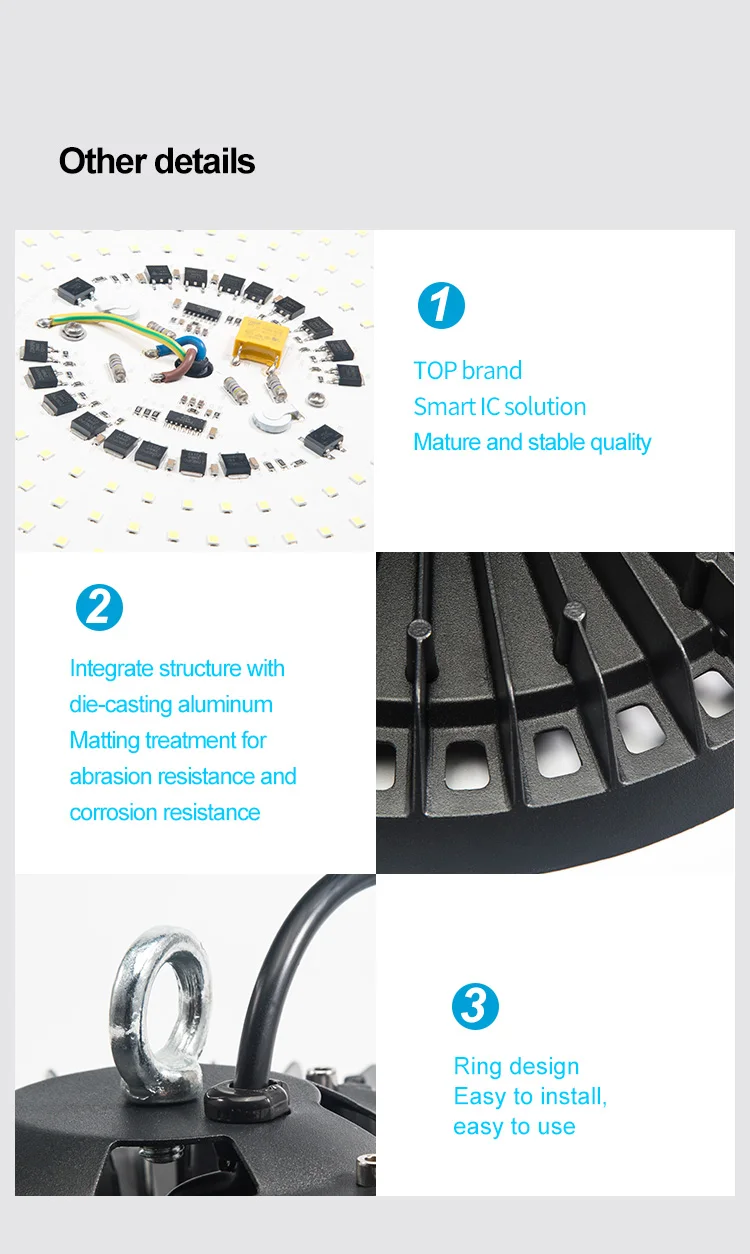 Other details

1

TOP brand
Smart IC solution
Mature and stable quality

2

Integrate structure with die-casting aluminum
Matting treatment for abrasion resistance and corrosion resistance

3

Ring design
Easy to install,
easy to use