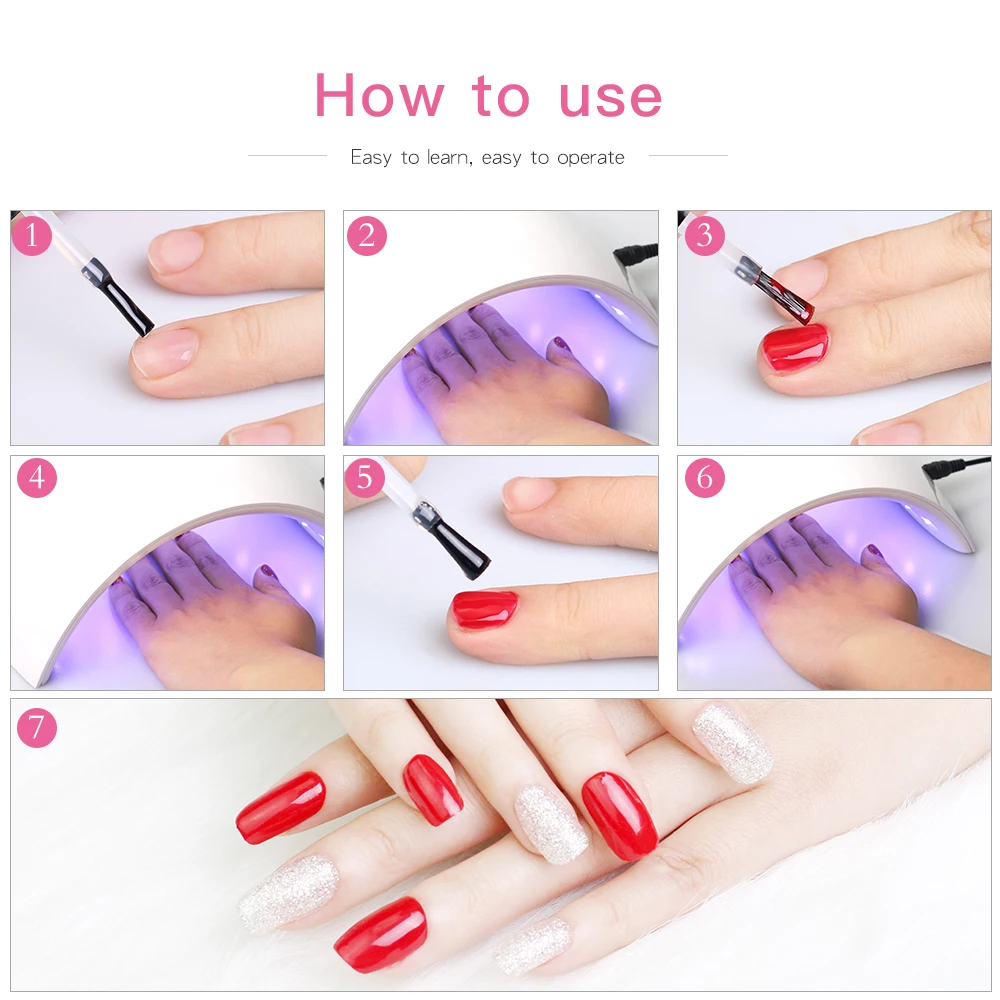 How to use

Easy to learn, easy to operate

1

2

3

4

5

6

7