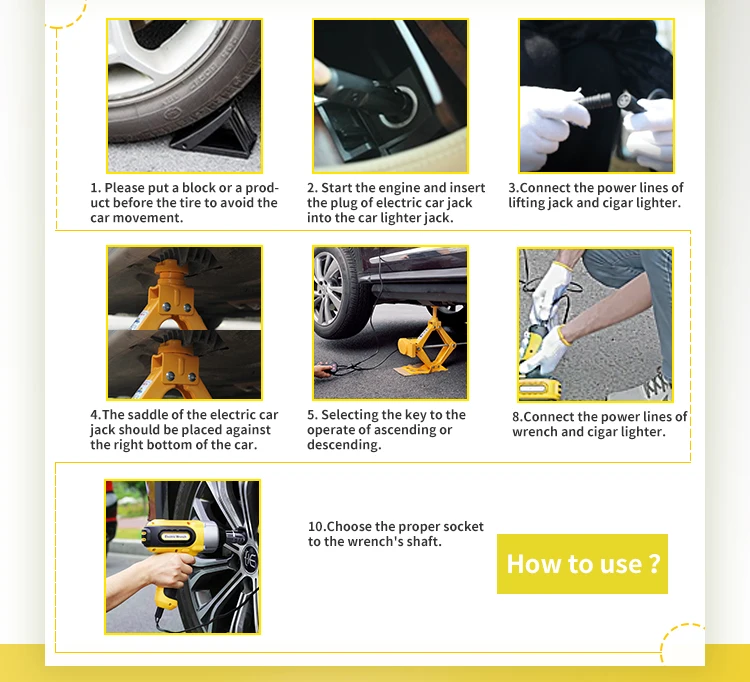 1. Please put a block or a product before the tire to avoid the car movement.

2. Start the engine and insert the plug of electric car jack into the car lighter jack.

3.Connect the power lines of lifting jack and cigar lighter.

4.The saddle of the electric car jack should be placed against the right bottom of the car.

5. Selecting the key to the operate of ascending or descending.

8.Connect the power lines of wrench and cigar lighter.

Electric Wrench

10.Choose the proper socket to the wrench's shaft.

How to use ?