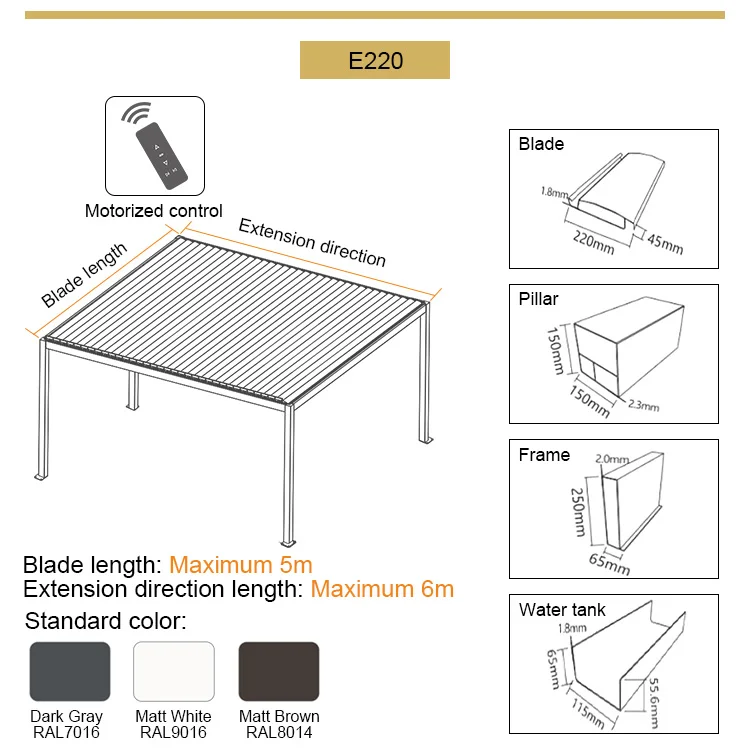 E220

Motorized control

Blade length

Extension direction

Blade length: Maximum 5m
Extension direction length: Maximum 6m

Standard color:

Dark Gray
RAL7016

Matt White
RAL9016

Matt Brown
RAL8014

Blade
1.8mm
220mm
45mm

Pillar
150mm
150mm
2.3mm

Frame
2.0mm
250mm
65mm

Water tank
1.8mm
65mm
115mm
55.6mm