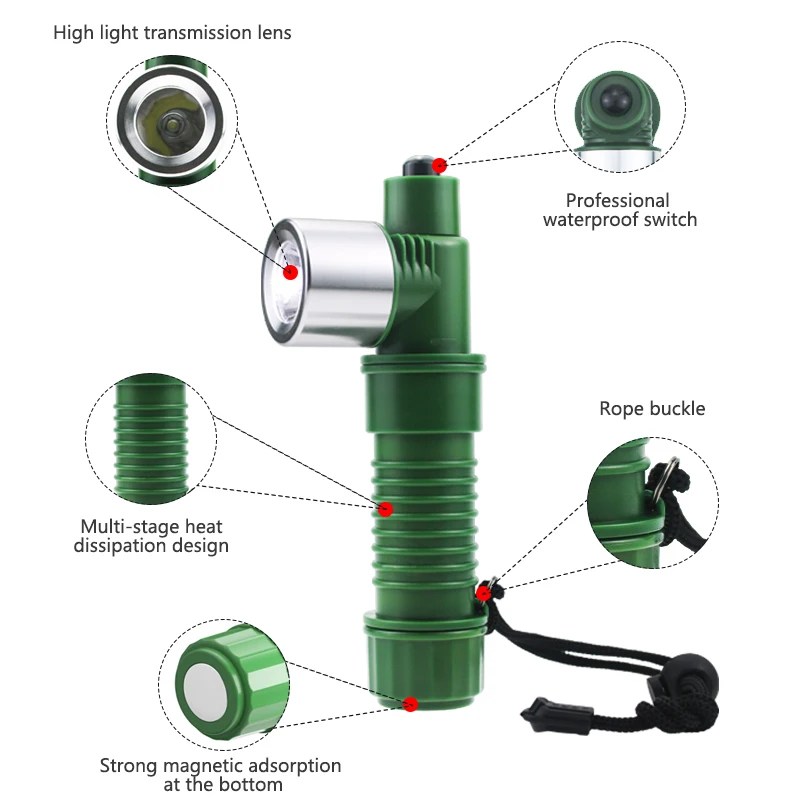 High light transmission lens

Professional waterproof switch

Rope buckle

Multi-stage heat dissipation design

Strong magnetic adsorption at the bottom