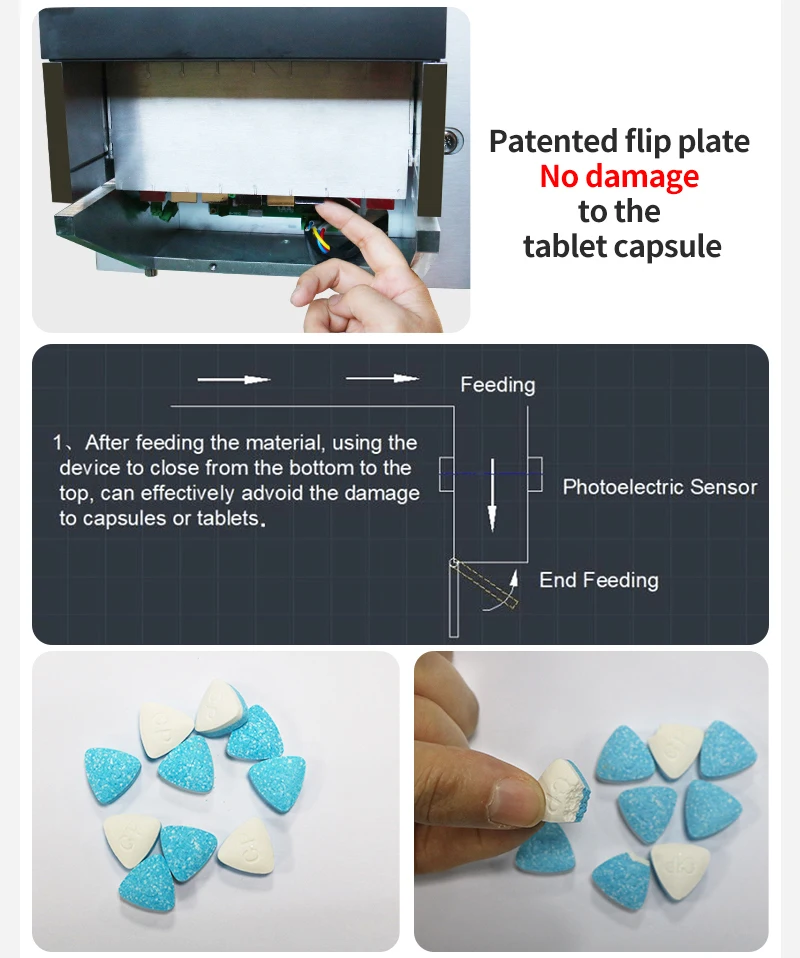 Patented flip plate
No damage
to the
tablet capsule

Feeding

1、After feeding the material, using the device to close from the bottom to the top, can effectively advoid the damage to capsules or tablets.

Photoelectric Sensor

End Feeding