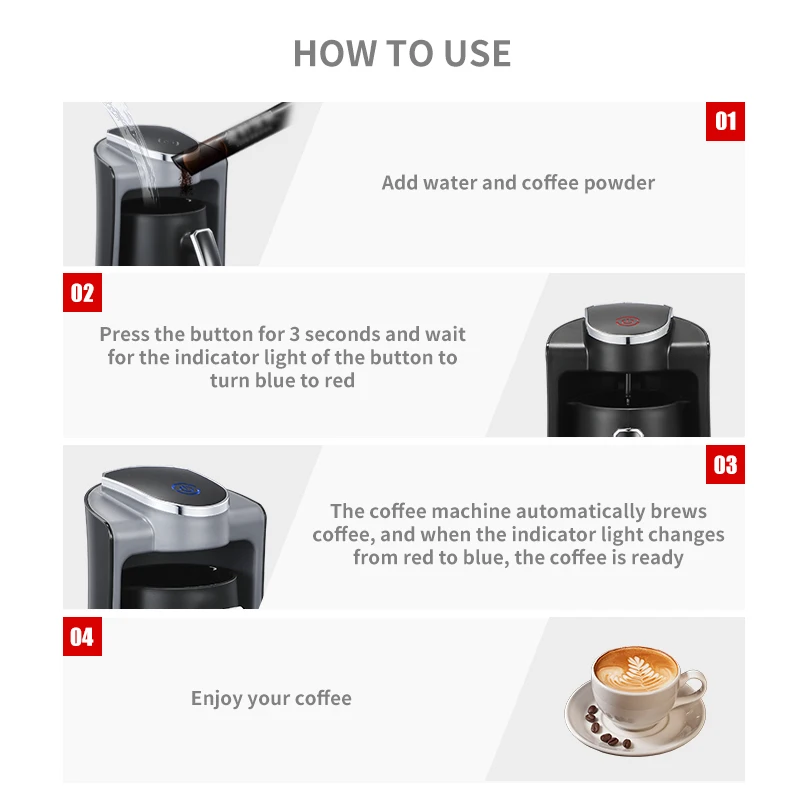 HOW TO USE

01

Add water and coffee powder

02

Press the button for 3 seconds and wait for the indicator light of the button to turn blue to red

03

The coffee machine automatically brews coffee, and when the indicator light changes from red to blue, the coffee is ready

04

Enjoy your coffee