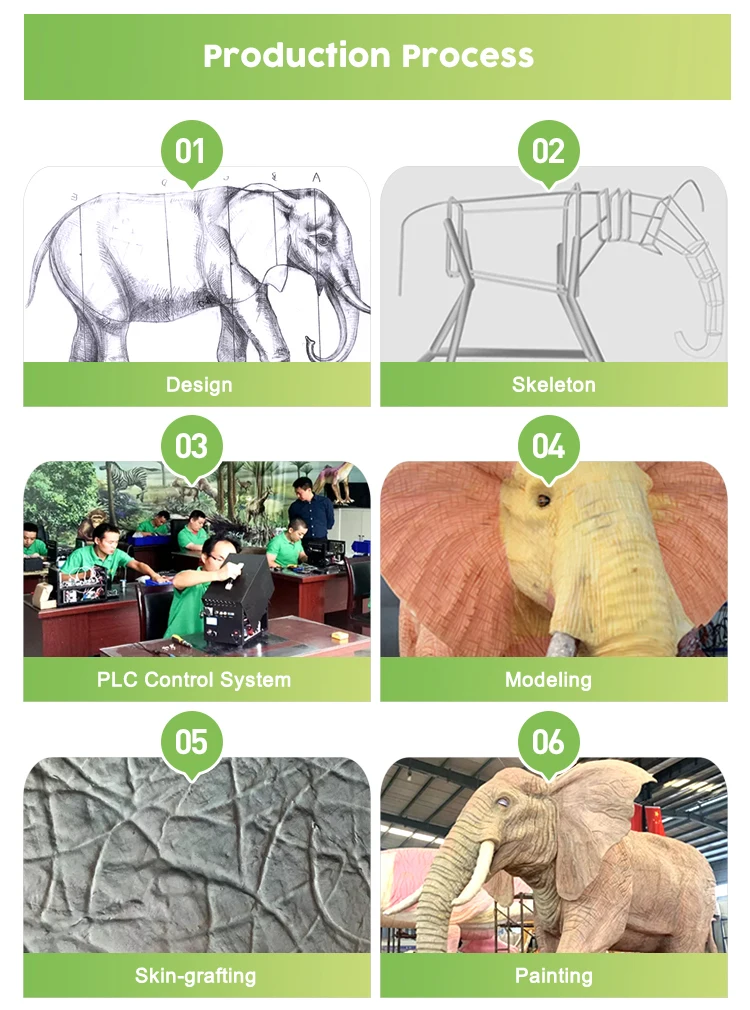 Production Process

01

Design

02

Skeleton

03

PLC Control System

04

Modeling

05

Skin-grafting

06

Painting