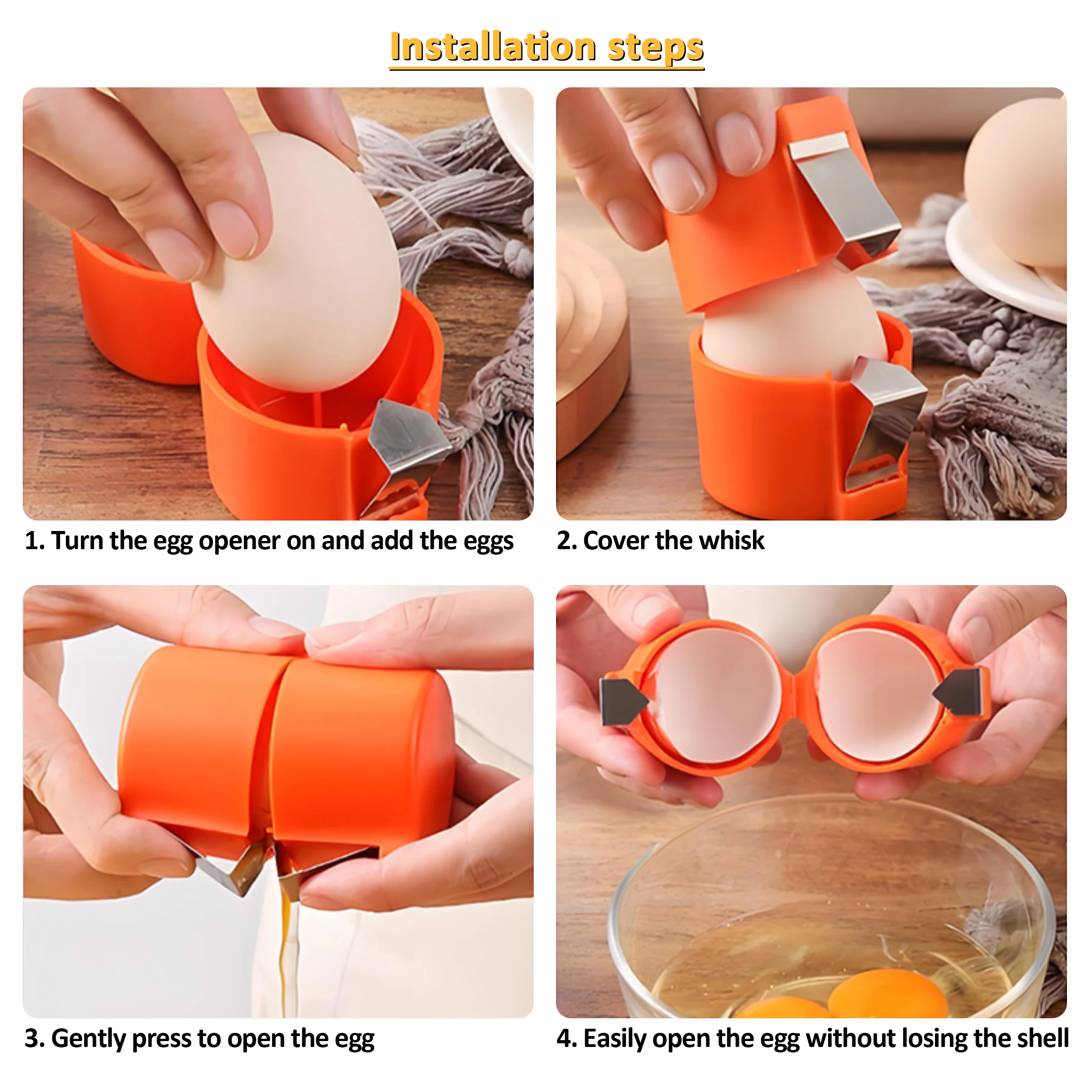 Installation steps

1. Turn the egg opener on and add the eggs

2. Cover the whisk

3. Gently press to open the egg

4. Easily open the egg without losing the shell