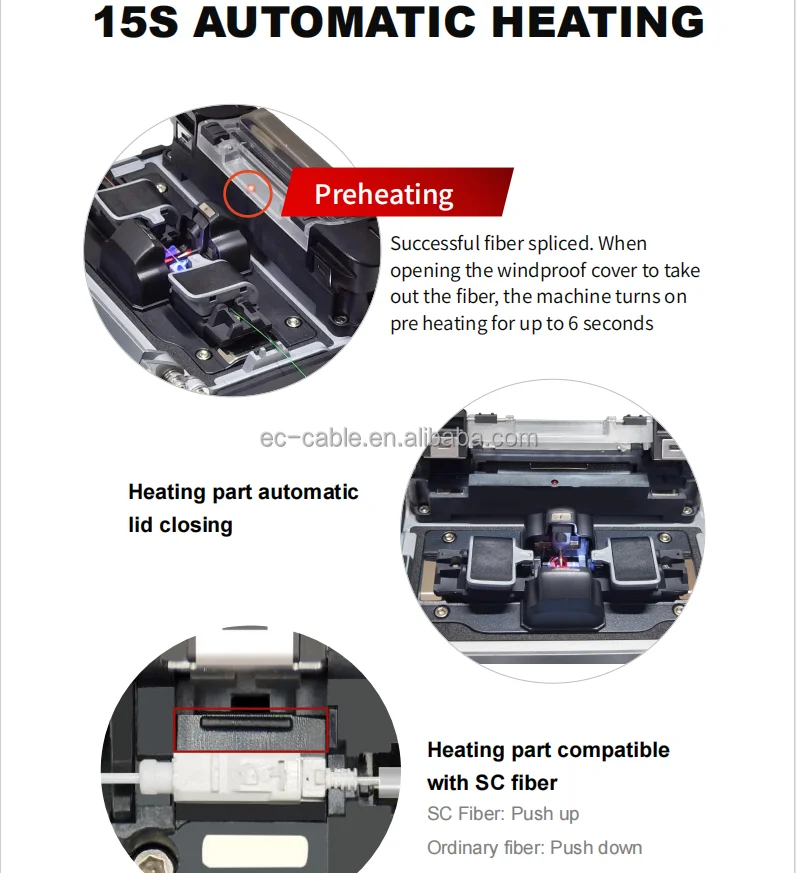 15S AUTOMATIC HEATING

Preheating

Successful fiber spliced. When opening the windproof cover to take out the fiber, the machine turns on pre heating for up to 6 seconds

ec-cable.en.alibaba.com

Heating part automatic lid closing

Heating part compatible with SC fiber

SC Fiber: Push up

Ordinary fiber: Push down