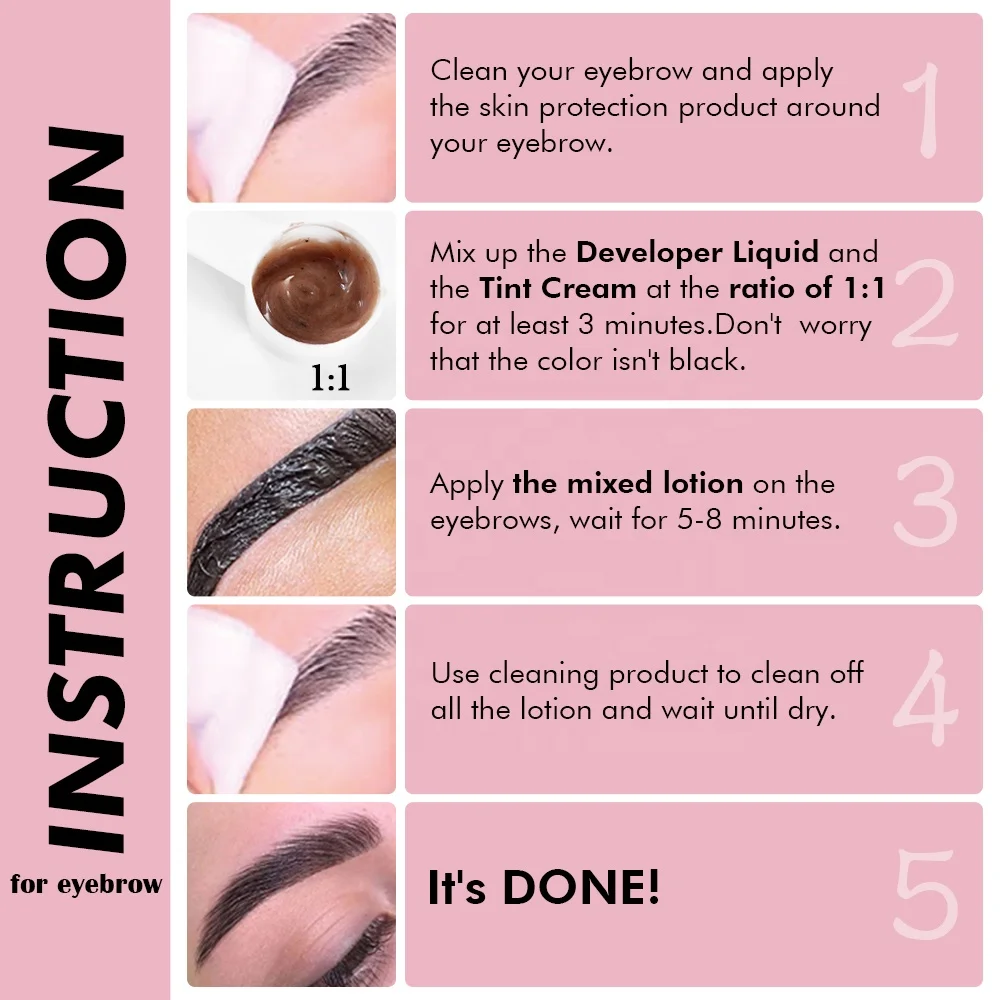 INSTRUCTION
for eyebrow

Clean your eyebrow and apply the skin protection product around your eyebrow.
1

1:1
Mix up the Developer Liquid and the Tint Cream at the ratio of 1:1 for at least 3 minutes.Don't worry that the color isn't black.
2

Apply the mixed lotion on the eyebrows, wait for 5-8 minutes.
3

Use cleaning product to clean off all the lotion and wait until dry.
4

It's DONE!
5