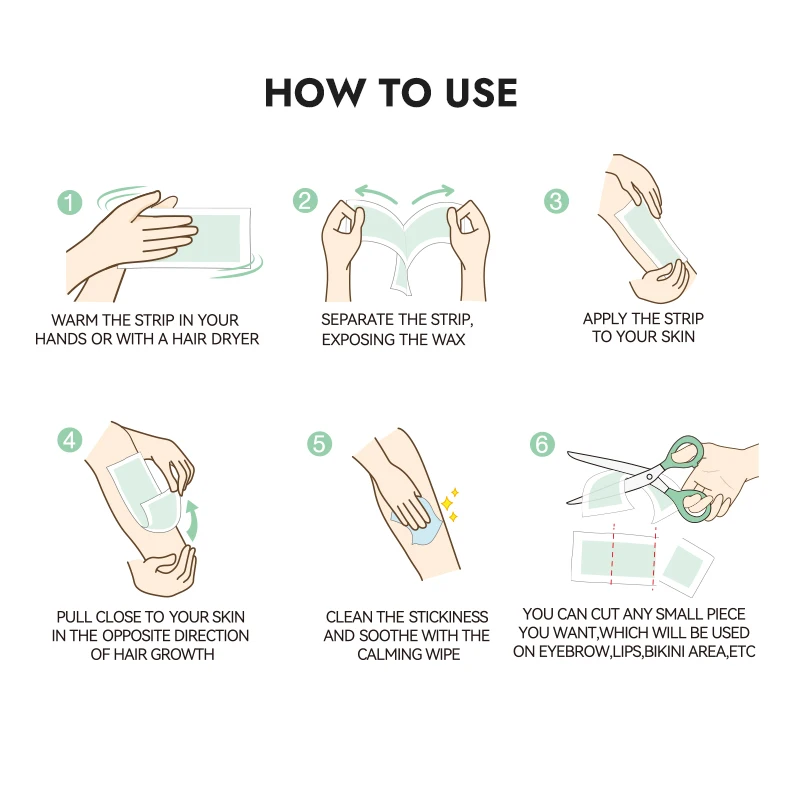 HOW TO USE

1
WARM THE STRIP IN YOUR HANDS OR WITH A HAIR DRYER

2
SEPARATE THE STRIP, EXPOSING THE WAX

3
APPLY THE STRIP TO YOUR SKIN

4
PULL CLOSE TO YOUR SKIN IN THE OPPOSITE DIRECTION OF HAIR GROWTH

5
CLEAN THE STICKINESS AND SOOTHE WITH THE CALMING WIPE

6
YOU CAN CUT ANY SMALL PIECE YOU WANT,WHICH WILL BE USED ON EYEBROW,LIPS,BIKINI AREA,ETC