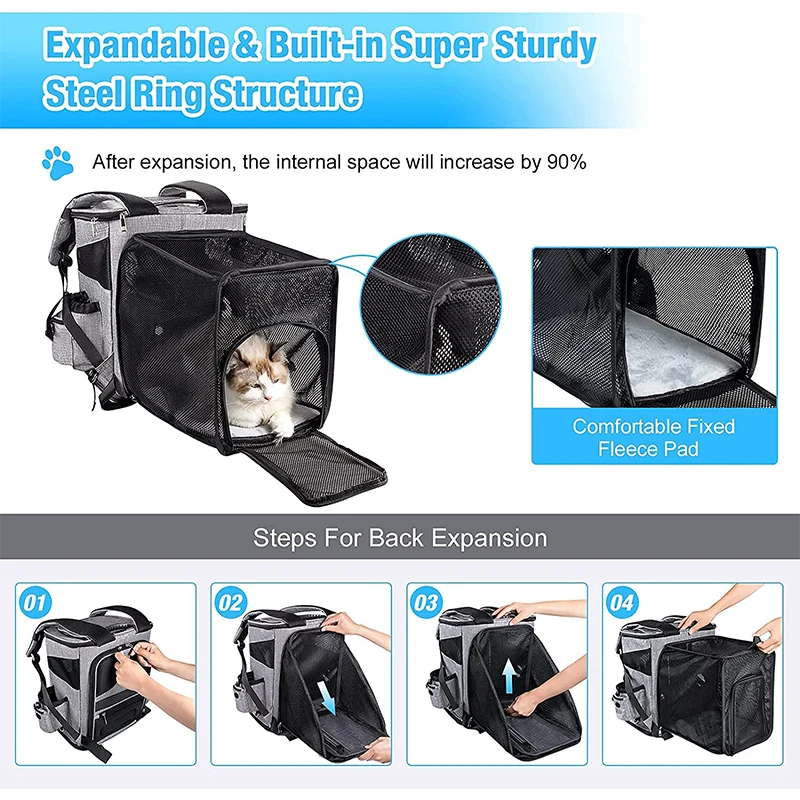 Expandable & Built-in Super Sturdy Steel Ring Structure

After expansion, the internal space will increase by 90%

Comfortable Fixed Fleece Pad

Steps For Back Expansion

01

02

03

04