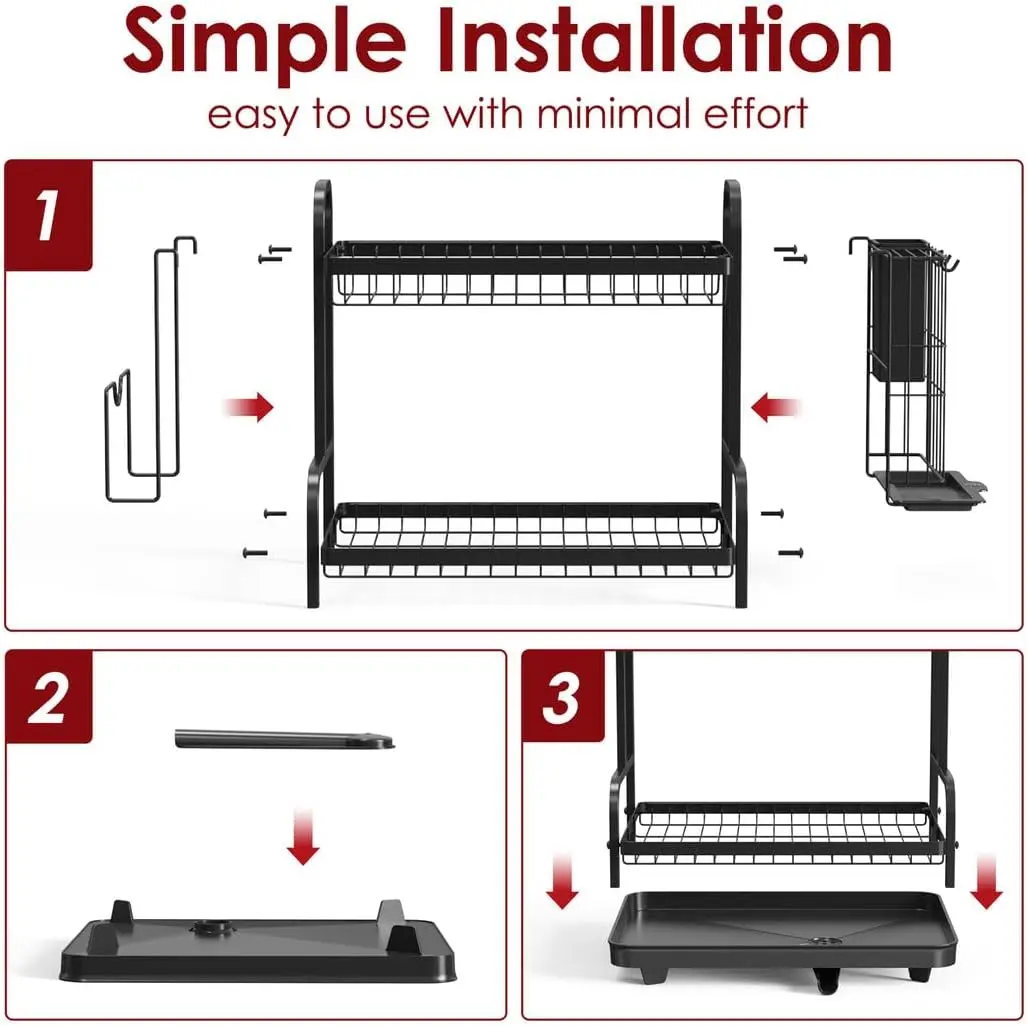 Simple Installation
easy to use with minimal effort

1

2

3