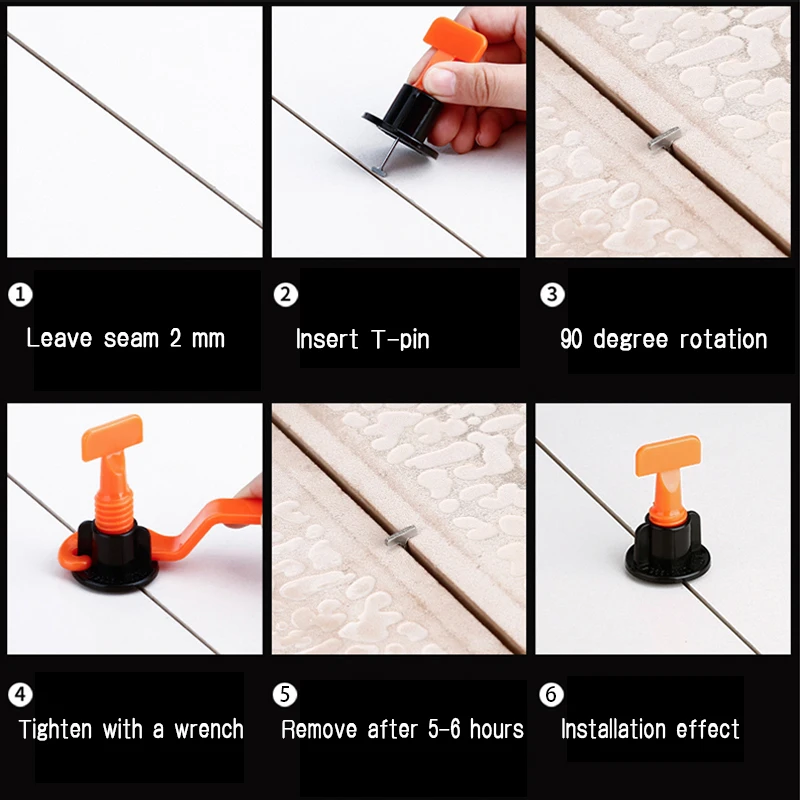 ①
Leave seam 2 mm

②
Insert T-pin

③
90 degree rotation

④
Tighten with a wrench

⑤
Remove after 5-6 hours

⑥
Installation effect