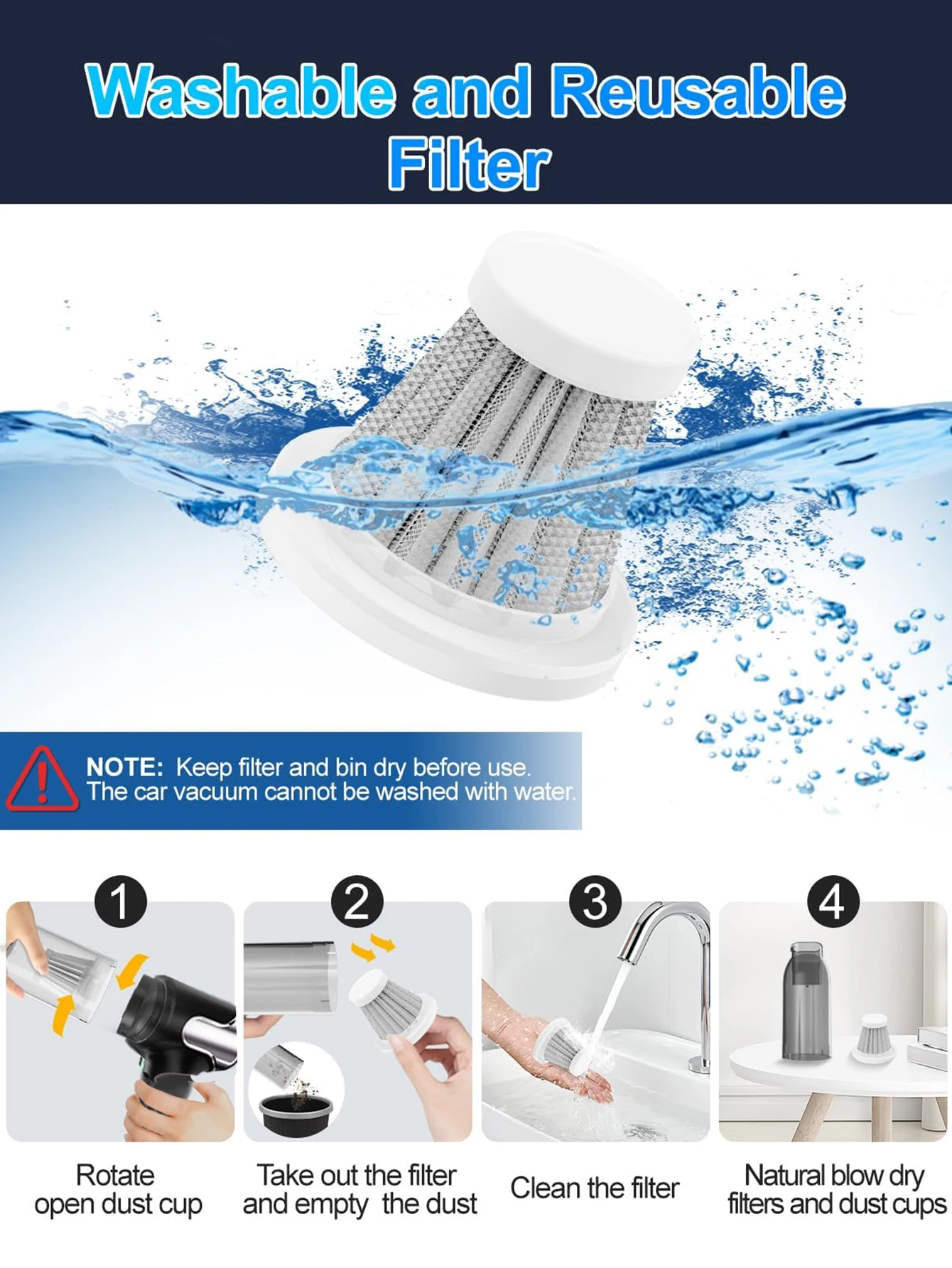 Washable and Reusable Filter

NOTE: Keep filter and bin dry before use. The car vacuum cannot be washed with water.

1
Rotate open dust cup

2
Take out the filter and empty the dust

3
Clean the filter

4
Natural blow dry filters and dust cups