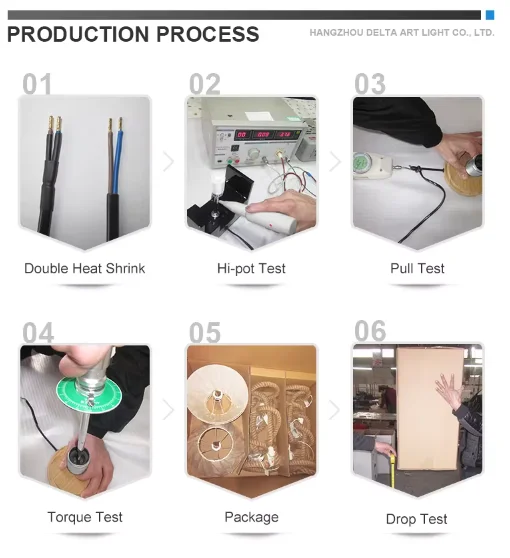 PRODUCTION PROCESS

HANGZHOU DELTA ART LIGHT CO., LTD.

01

Double Heat Shrink

02

Hi-pot Test

03

Pull Test

04

Torque Test

05

Package

06

Drop Test