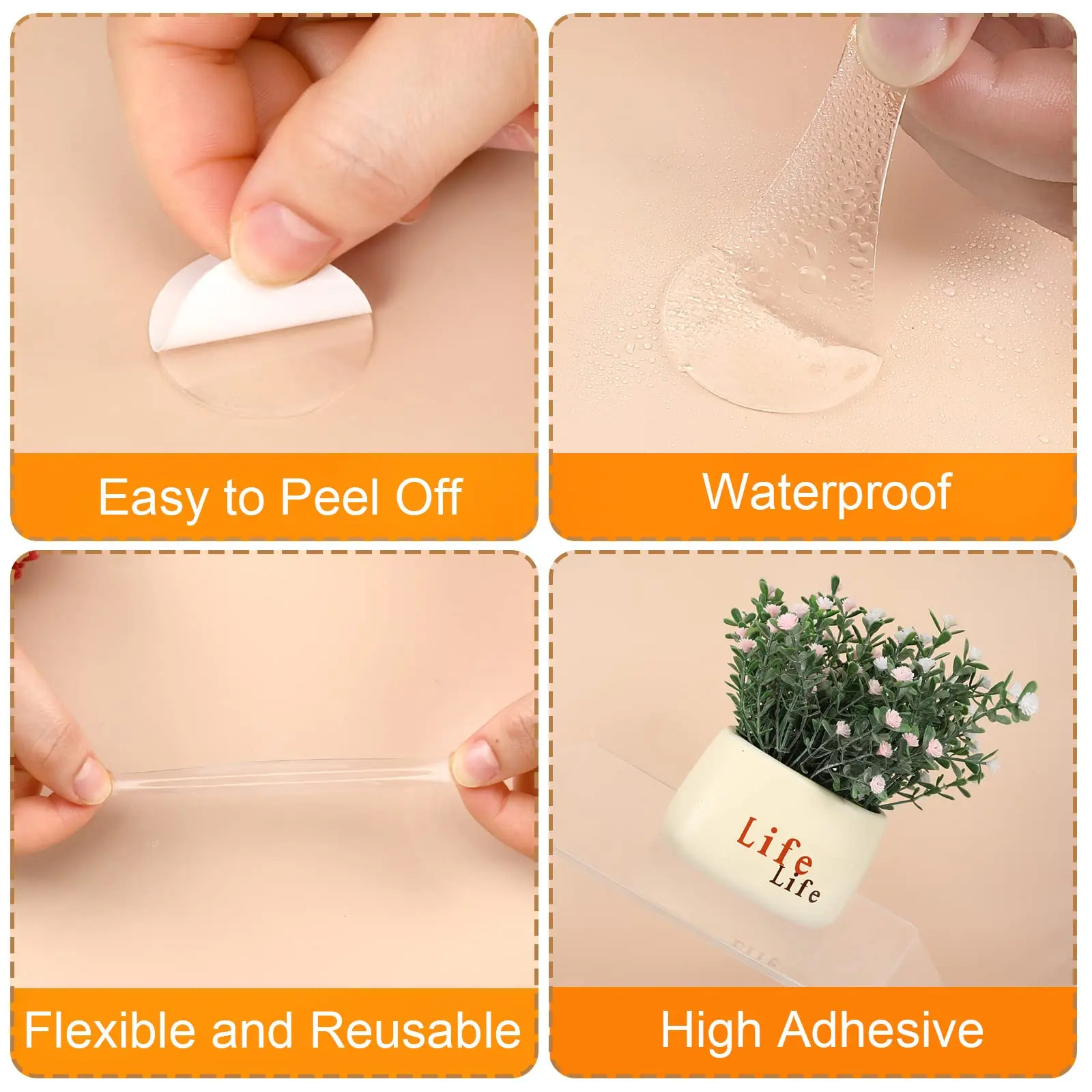 Easy to Peel Off

Waterproof

Flexible and Reusable

Life
Life

High Adhesive