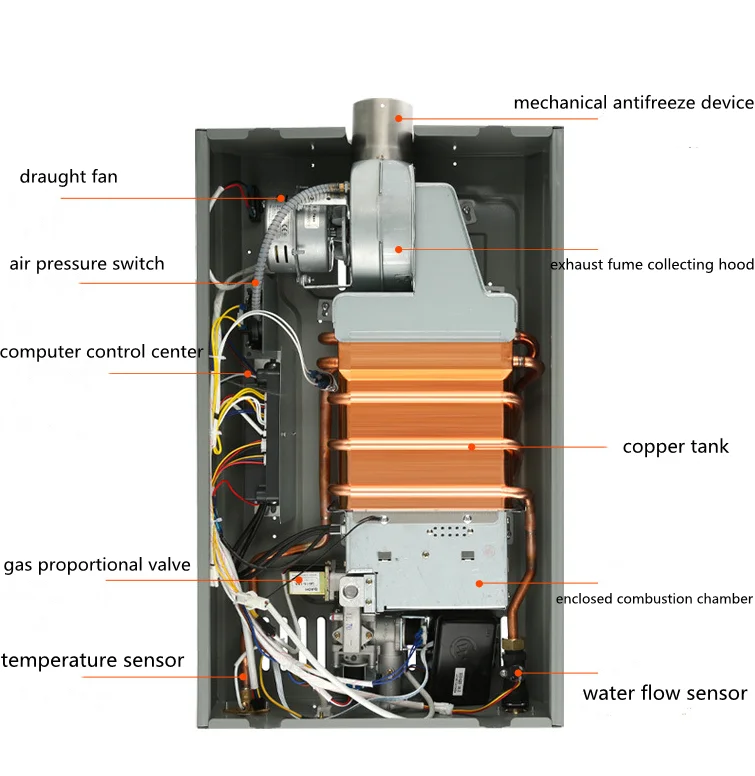 mechanical antifreeze device

draught fan

air pressure switch

exhaust fume collecting hood

computer control center

copper tank

gas proportional valve

enclosed combustion chamber

temperature sensor

water flow sensor