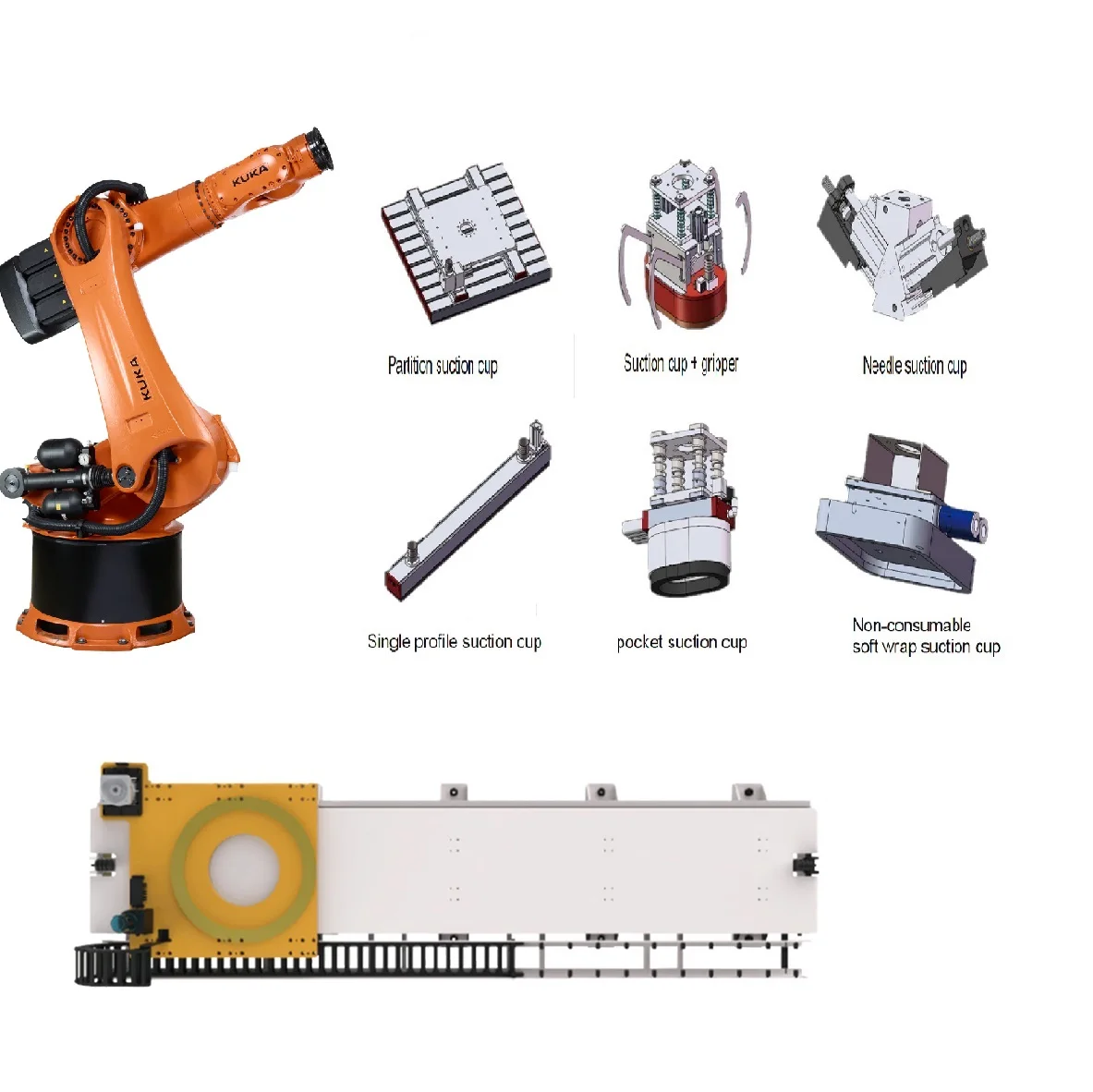 KUKA
KUKA

Partition suction cup

Suction cup + gripper

Needle suction cup

Single profile suction cup

pocket suction cup

Non-consumable soft wrap suction cup