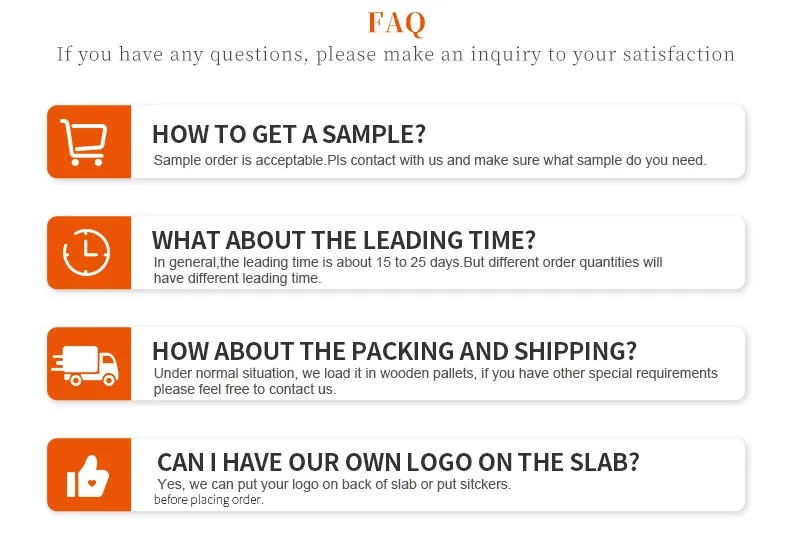 FAQ

If you have any questions, please make an inquiry to your satisfaction

HOW TO GET A SAMPLE?

Sample order is acceptable.Pls contact with us and make sure what sample do you need.

WHAT ABOUT THE LEADING TIME?

In general,the leading time is about 15 to 25 days.But different order quantities will have different leading time.

HOW ABOUT THE PACKING AND SHIPPING?

Under normal situation, we load it in wooden pallets, if you have other special requirements please feel free to contact us.

CAN I HAVE OUR OWN LOGO ON THE SLAB?

Yes, we can put your logo on back of slab or put sitckers.

before placing order.