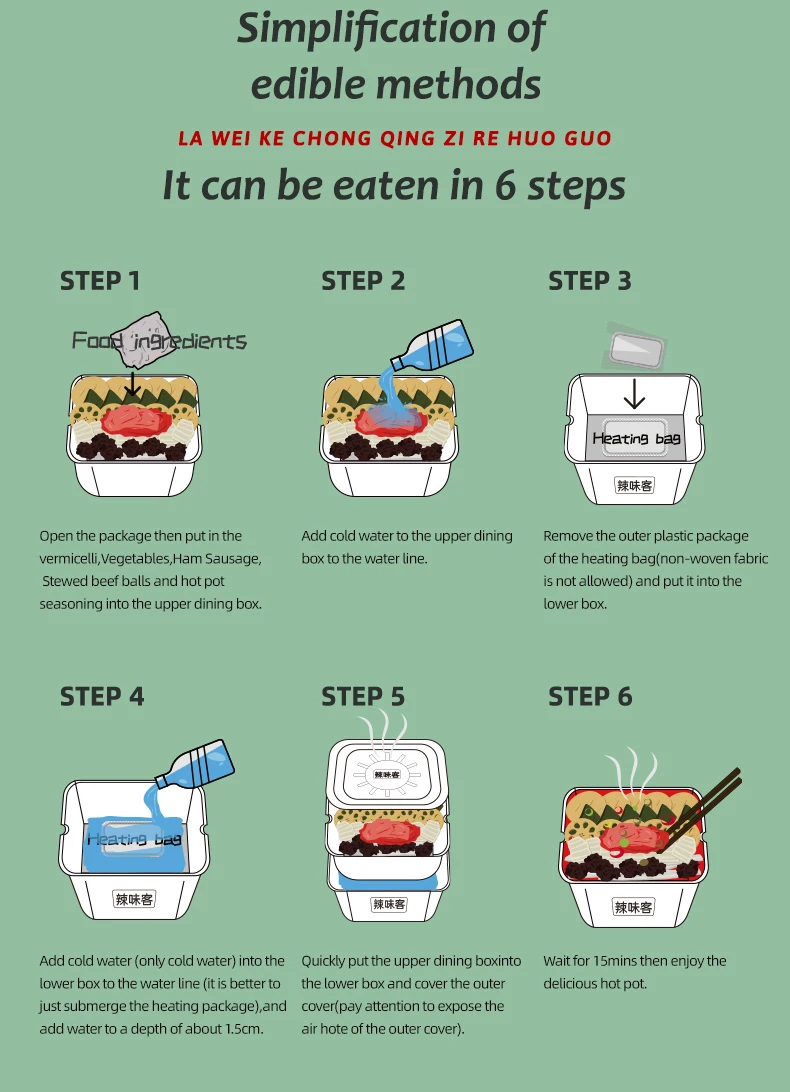 Simplification of edible methods

LA WEI KE CHONG QING ZI RE HUO GUO

It can be eaten in 6 steps

STEP 1

Food ingredients

Open the package then put in the vermicelli,Vegetables,Ham Sausage, Stewed beef balls and hot pot seasoning into the upper dining box.

STEP 2

Add cold water to the upper dining box to the water line.

STEP 3

Heating bag

辣味客

Remove the outer plastic package of the heating bag(non-woven fabric is not allowed) and put it into the lower box.

STEP 4

Heating bag

辣味客

Add cold water (only cold water) into the lower box to the water line (it is better to just submerge the heating package),and add water to a depth of about 1.5cm.

STEP 5

辣味客

辣味客

Quickly put the upper dining boxinto the lower box and cover the outer cover(pay attention to expose the air hote of the outer cover).

STEP 6

辣味客

Wait for 15mins then enjoy the delicious hot pot.