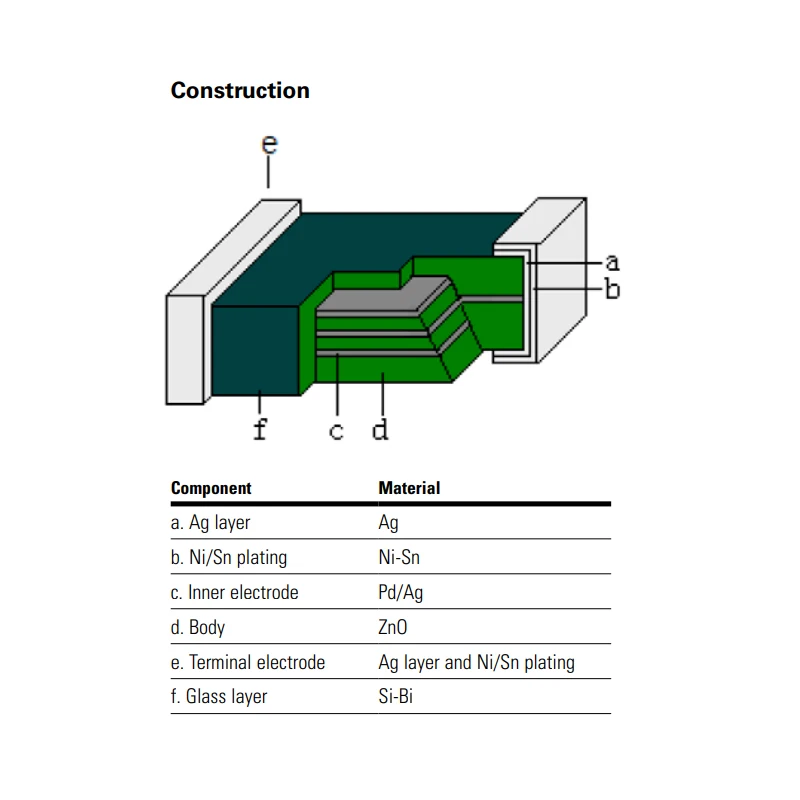 Construction

e

a

b

f c d

| Component | Material |
|---|---|
| a. Ag layer | Ag |
| b. Ni/Sn plating | Ni-Sn |
| c. Inner electrode | Pd/Ag |
| d. Body | ZnO |
| e. Terminal electrode | Ag layer and Ni/Sn plating |
| f. Glass layer | Si-Bi |