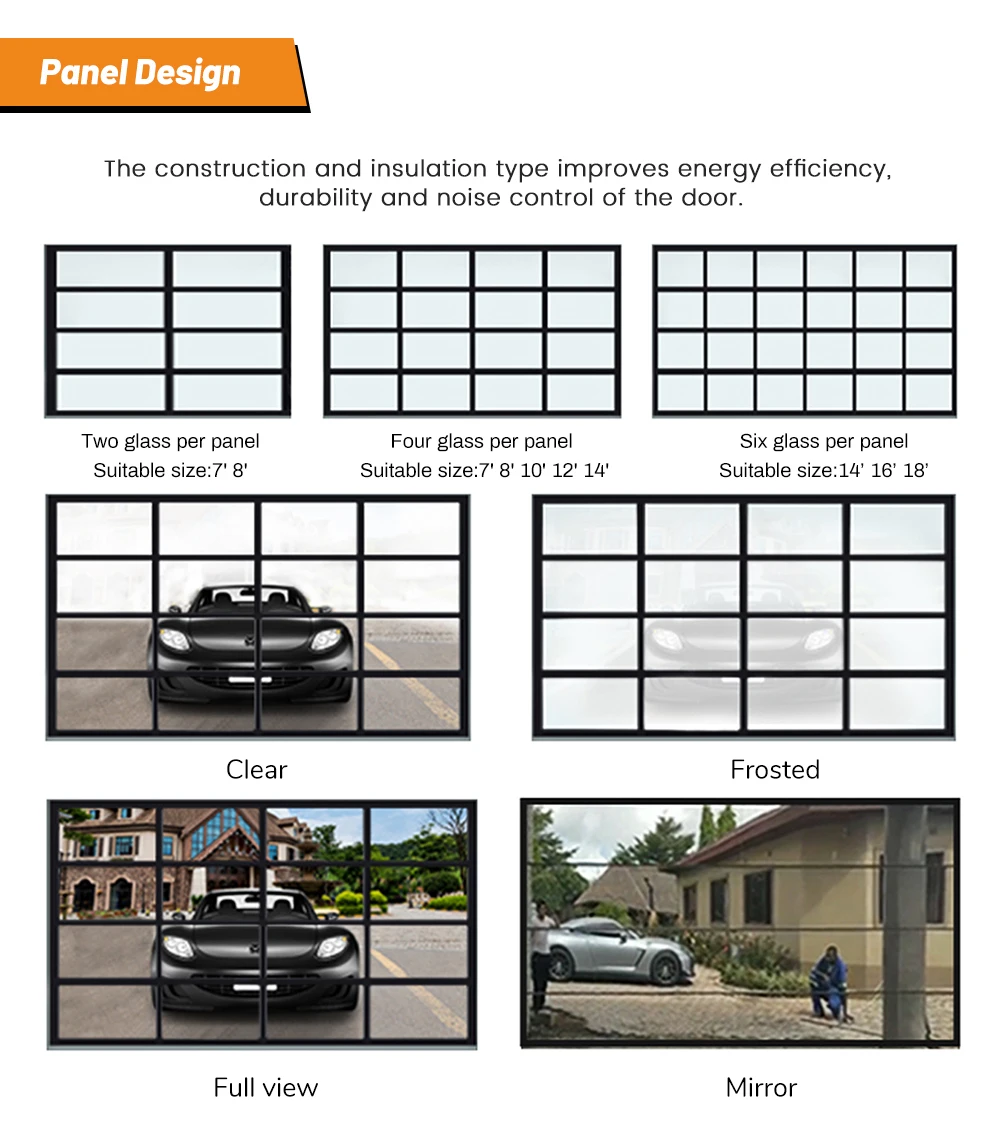 Panel Design

The construction and insulation type improves energy efficiency, durability and noise control of the door.

Two glass per panel
Suitable size:7' 8'

Four glass per panel
Suitable size:7' 8' 10' 12' 14'

Six glass per panel
Suitable size:14' 16' 18'

Clear

Frosted

Full view

Mirror