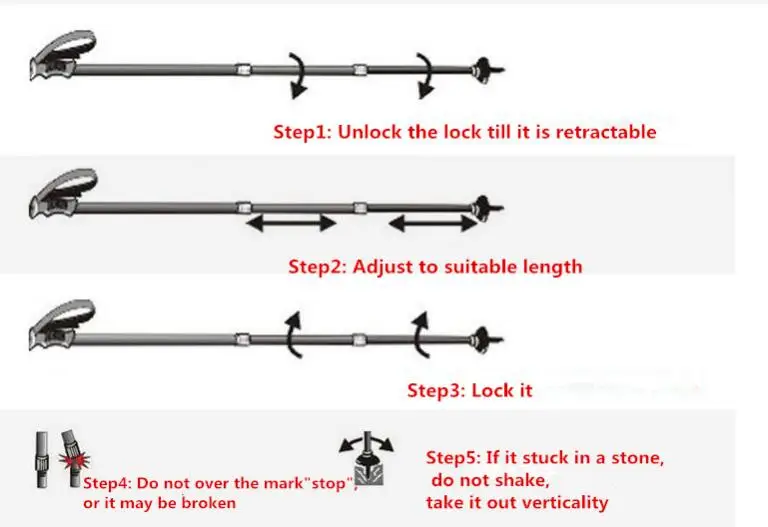 Step1: Unlock the lock till it is retractable

Step2: Adjust to suitable length

Step3: Lock it

Step4: Do not over the mark"stop", or it may be broken

Step5: If it stuck in a stone, do not shake, take it out verticality