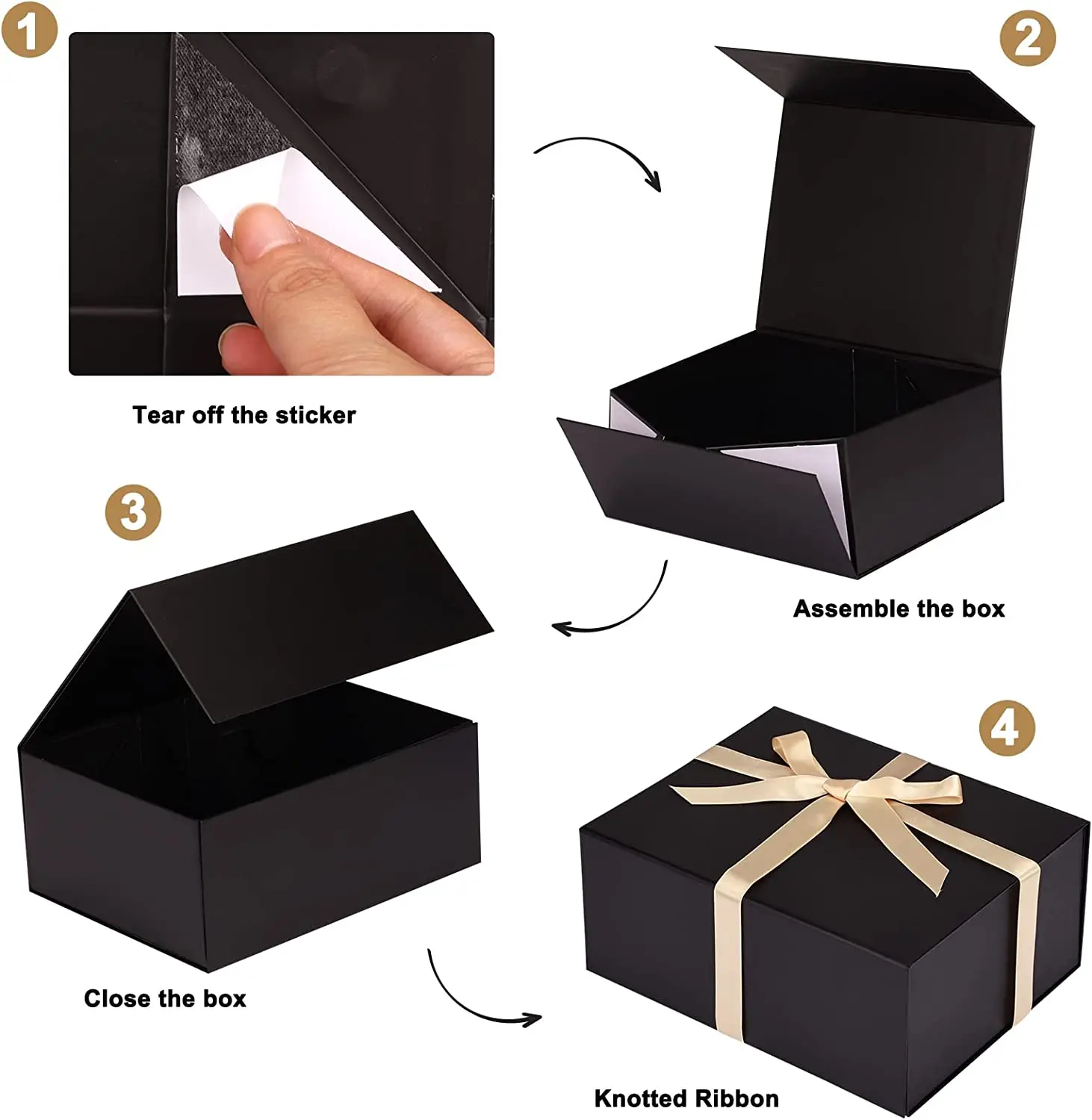 1

Tear off the sticker

2

Assemble the box

3

Close the box

4

Knotted Ribbon