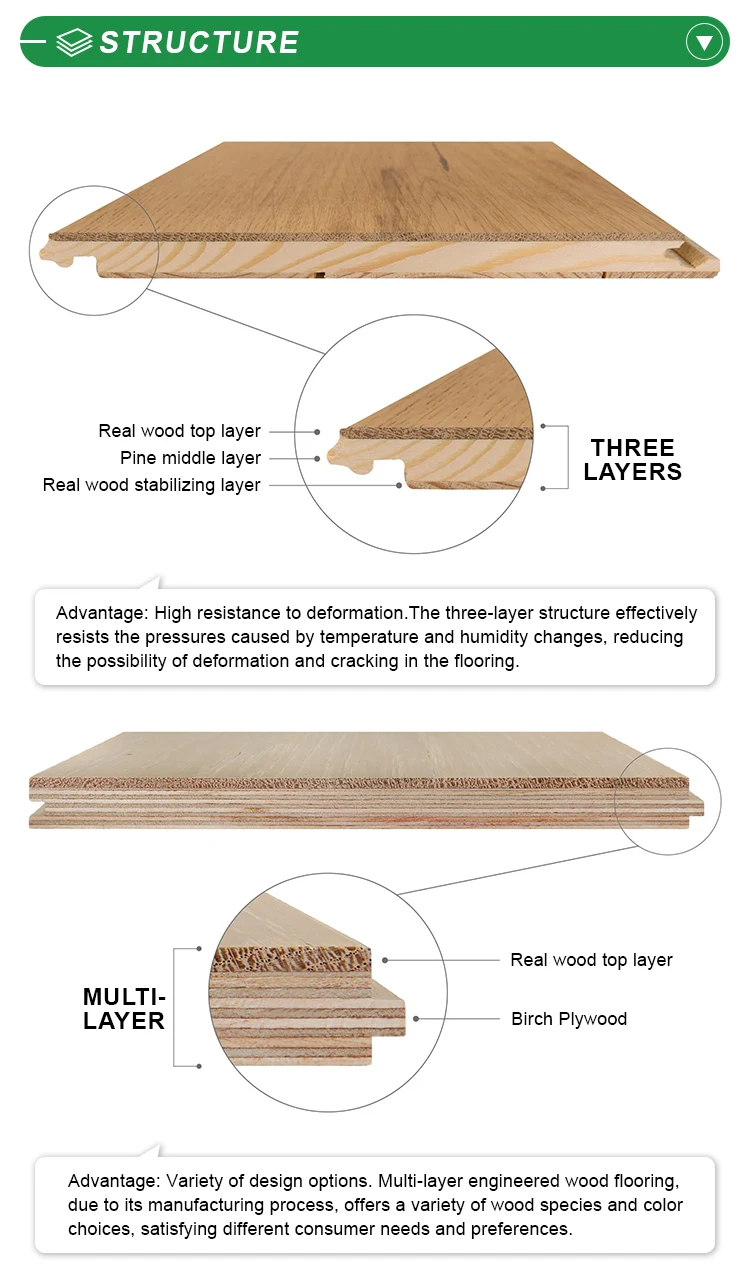 STRUCTURE

Real wood top layer
Pine middle layer
Real wood stabilizing layer

THREE LAYERS

Advantage: High resistance to deformation.The three-layer structure effectively resists the pressures caused by temperature and humidity changes, reducing the possibility of deformation and cracking in the flooring.

MULTI-LAYER

Real wood top layer
Birch Plywood

Advantage: Variety of design options. Multi-layer engineered wood flooring, due to its manufacturing process, offers a variety of wood species and color choices, satisfying different consumer needs and preferences.