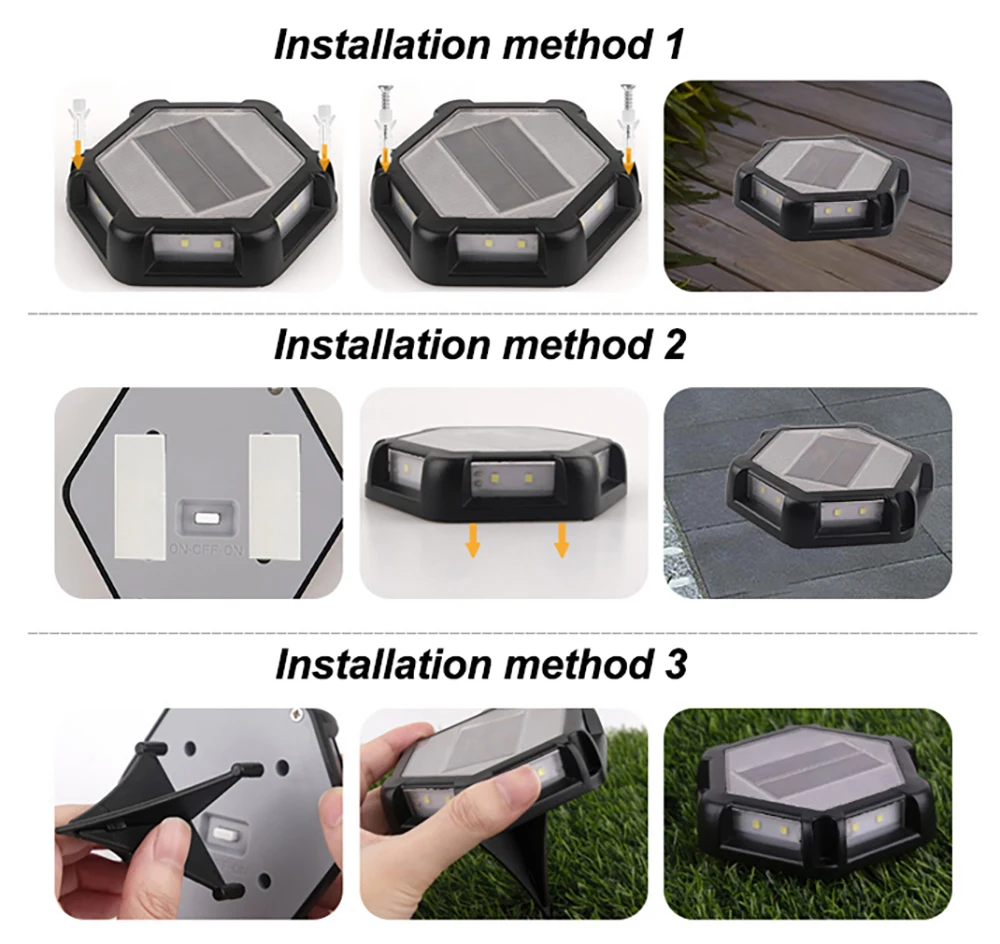 Installation method 1

Installation method 2

ON-OFF ON

Installation method 3