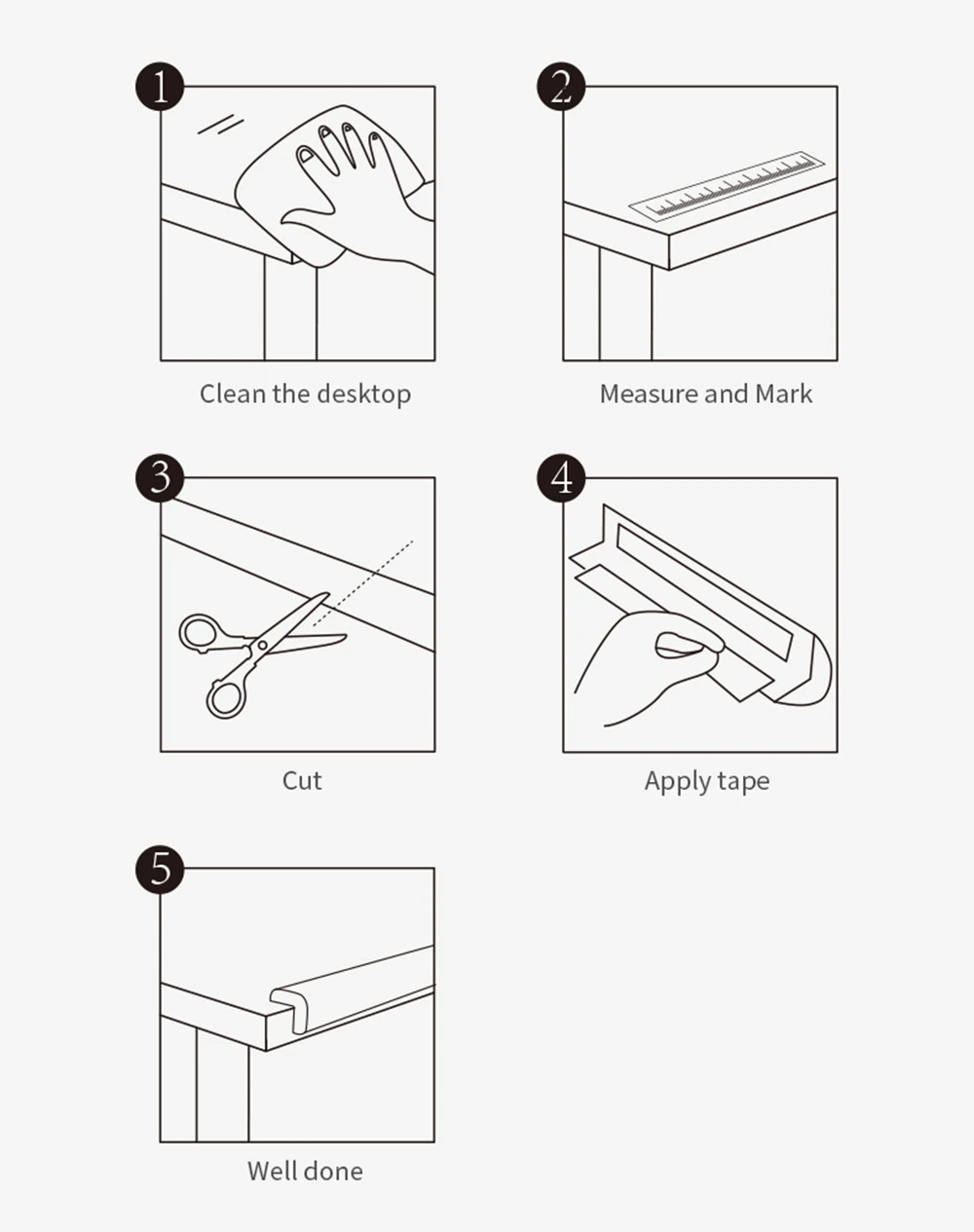 1
Clean the desktop

2
Measure and Mark

3
Cut

4
Apply tape

5
Well done