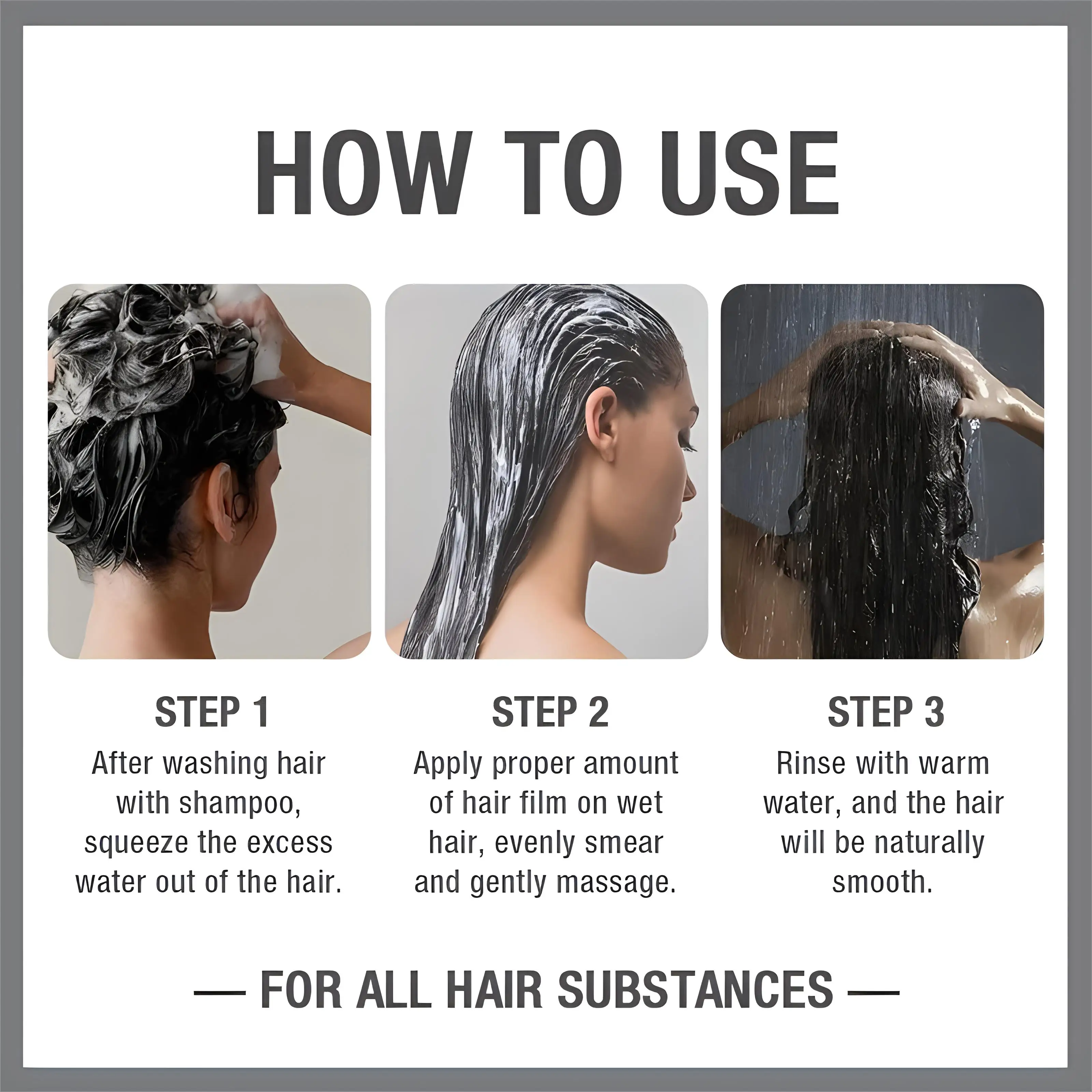 HOW TO USE

STEP 1
After washing hair with shampoo, squeeze the excess water out of the hair.

STEP 2
Apply proper amount of hair film on wet hair, evenly smear and gently massage.

STEP 3
Rinse with warm water, and the hair will be naturally smooth.

— FOR ALL HAIR SUBSTANCES —