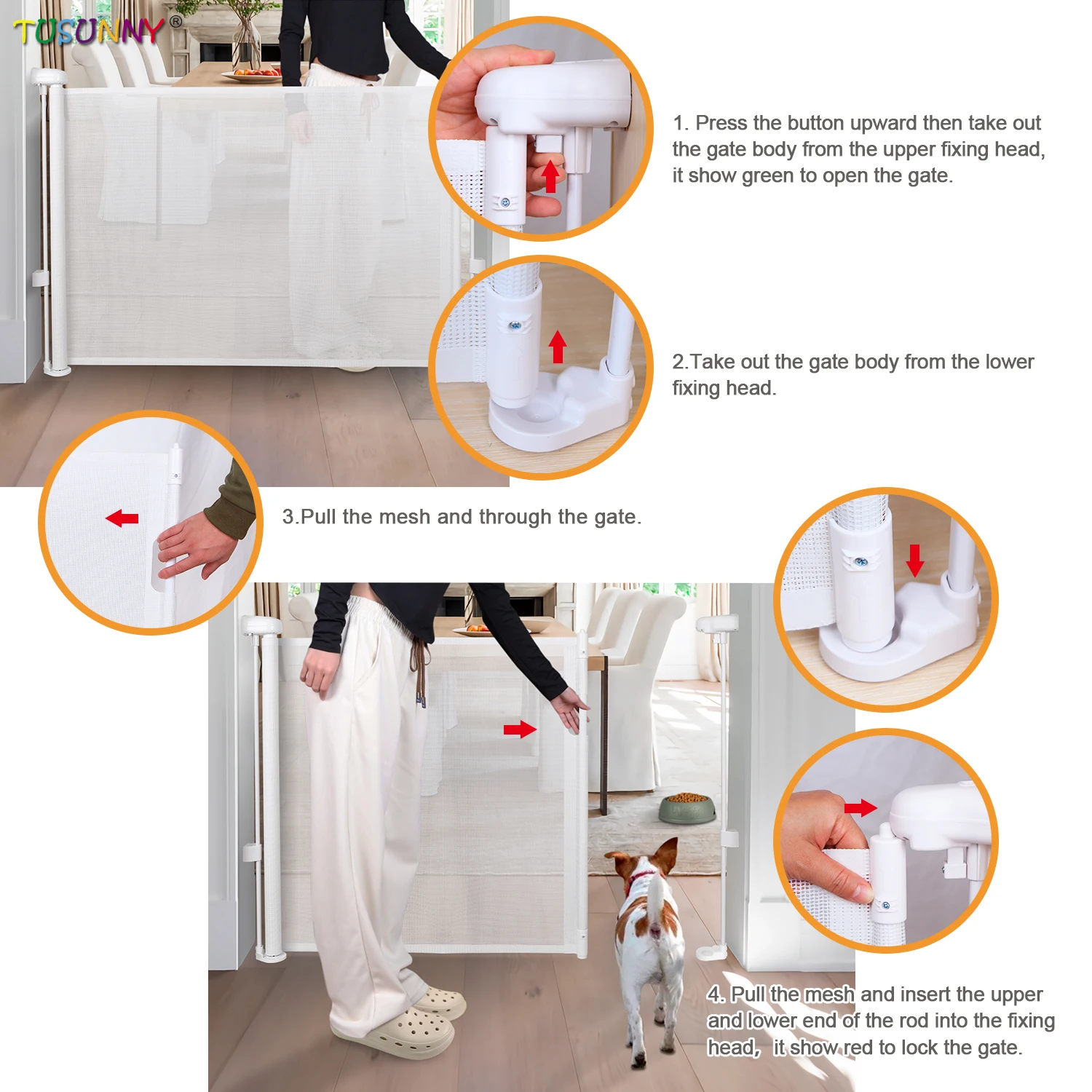 TUSUNNY®

1. Press the button upward then take out the gate body from the upper fixing head, it show green to open the gate.

2.Take out the gate body from the lower fixing head.

3.Pull the mesh and through the gate.

4. Pull the mesh and insert the upper and lower end of the rod into the fixing head, it show red to lock the gate.