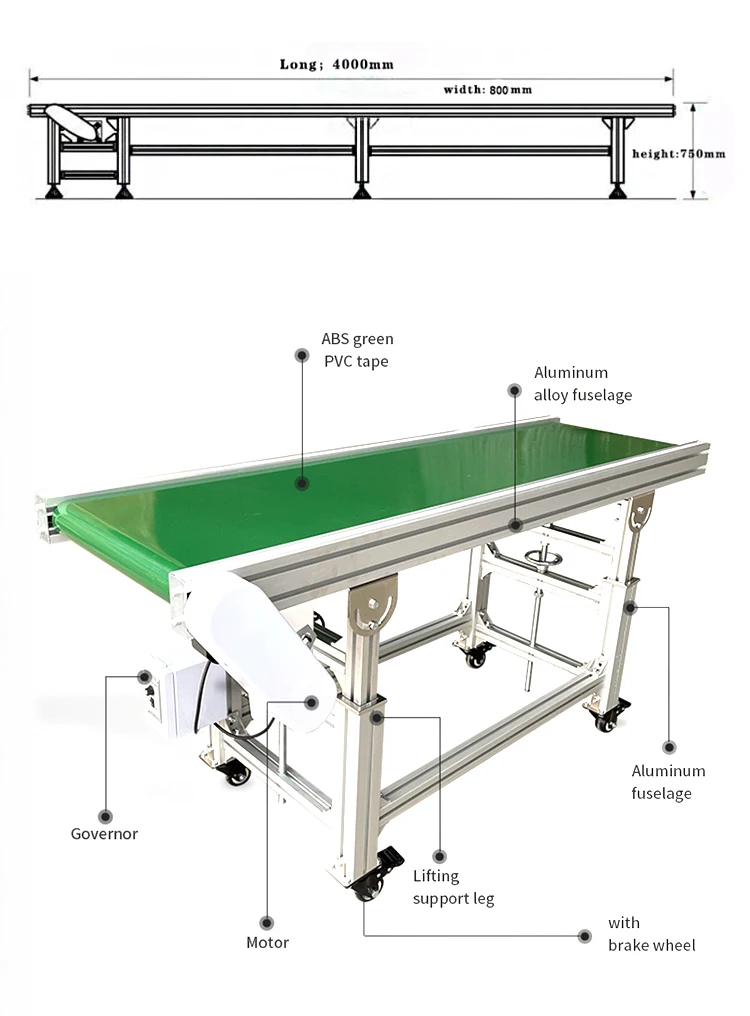 Long; 4000mm

width: 800mm

height:750mm

ABS green PVC tape

Aluminum alloy fuselage

Aluminum fuselage

Governor

Lifting support leg

Motor

with brake wheel