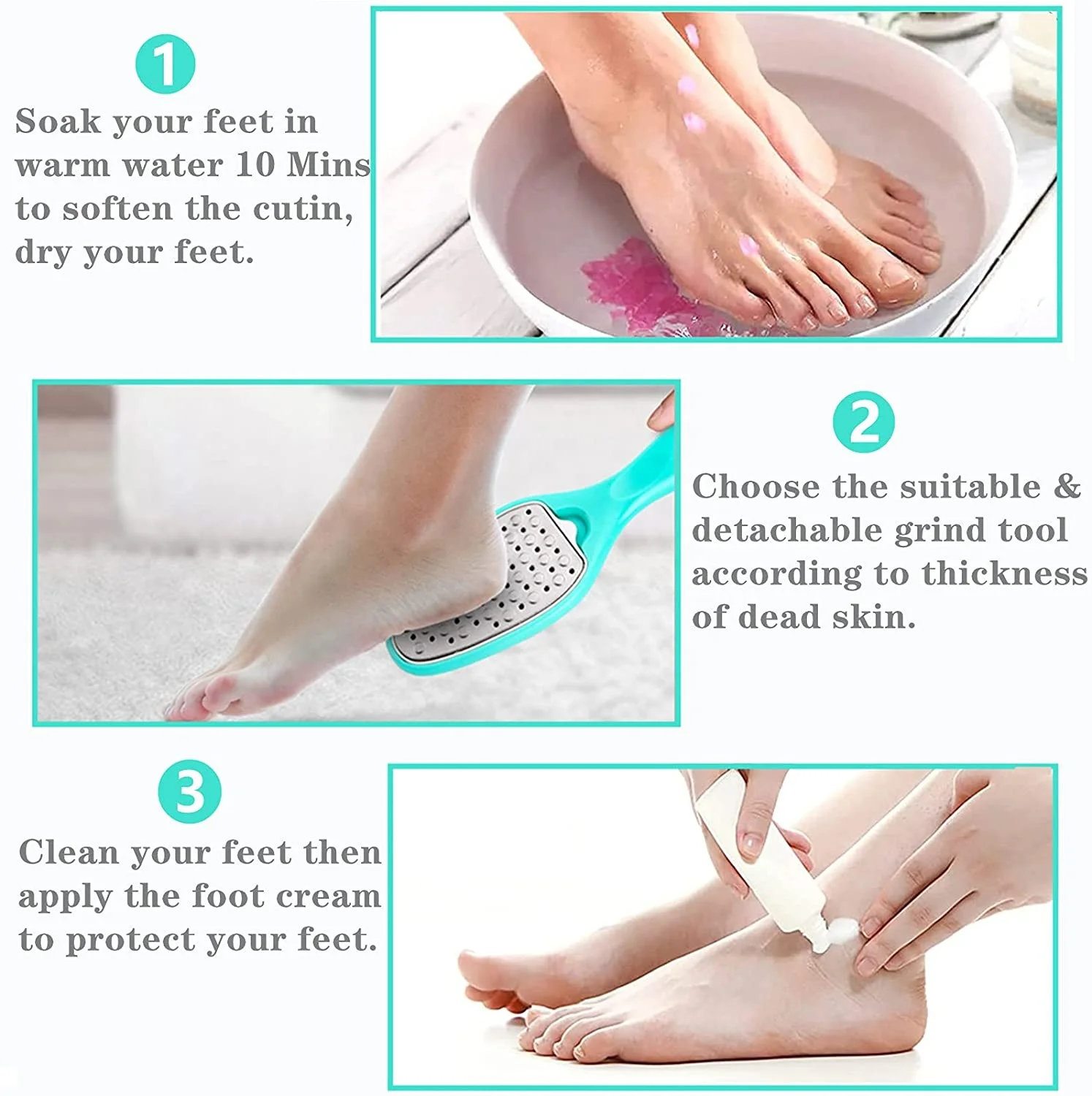 1

Soak your feet in warm water 10 Mins to soften the cutin, dry your feet.

2

Choose the suitable & detachable grind tool according to thickness of dead skin.

3

Clean your feet then apply the foot cream to protect your feet.