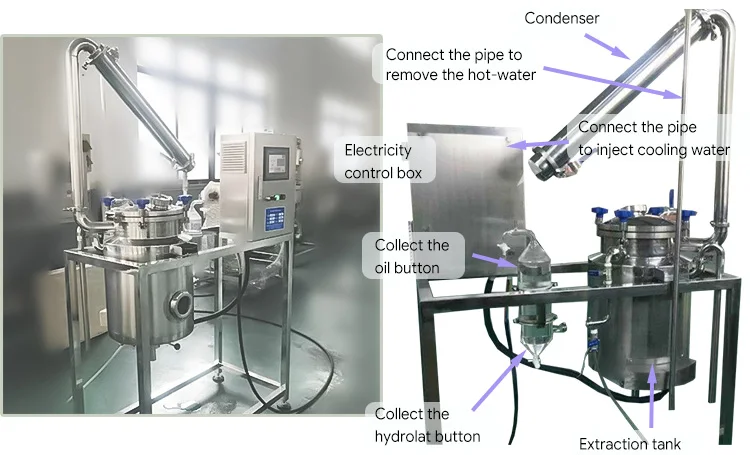 Condenser

Connect the pipe to remove the hot-water

Connect the pipe to inject cooling water

Electricity control box

Collect the oil button

Collect the hydrolat button

Extraction tank