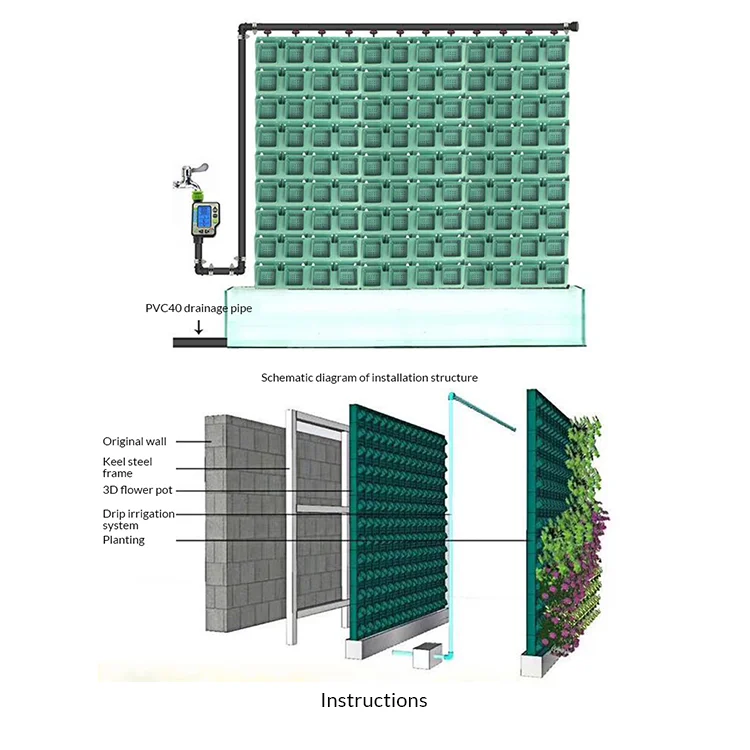 PVC40 drainage pipe

Schematic diagram of installation structure

Original wall
Keel steel frame
3D flower pot
Drip irrigation system
Planting

Instructions