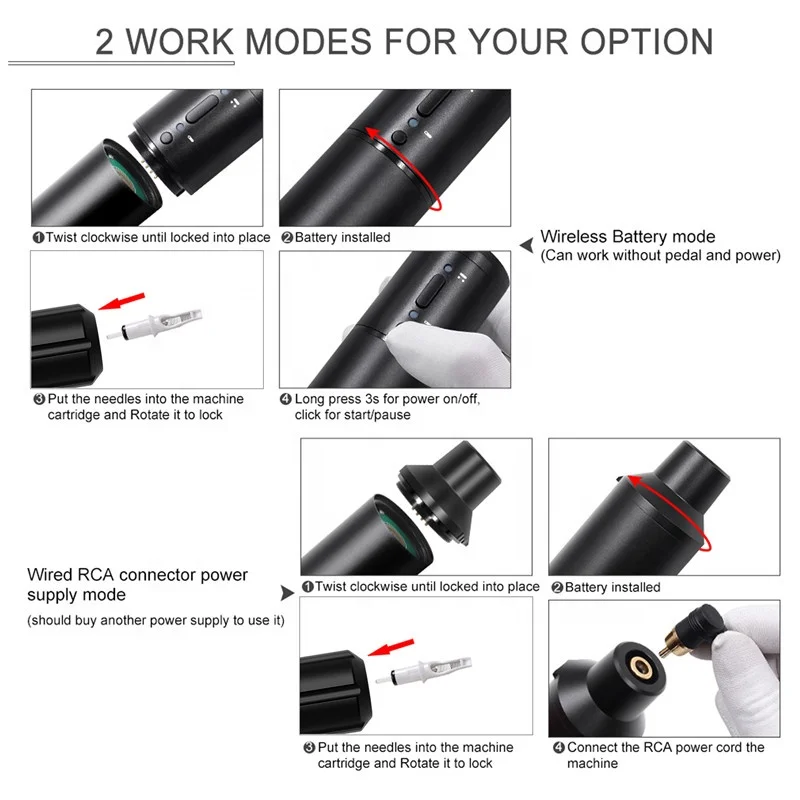 2 WORK MODES FOR YOUR OPTION

❶Twist clockwise until locked into place

❷Battery installed

Wireless Battery mode
(Can work without pedal and power)

❸Put the needles into the machine cartridge and Rotate it to lock

❹Long press 3s for power on/off, click for start/pause

Wired RCA connector power supply mode
(should buy another power supply to use it)

❶Twist clockwise until locked into place

❷Battery installed

❸Put the needles into the machine cartridge and Rotate it to lock

❹Connect the RCA power cord the machine