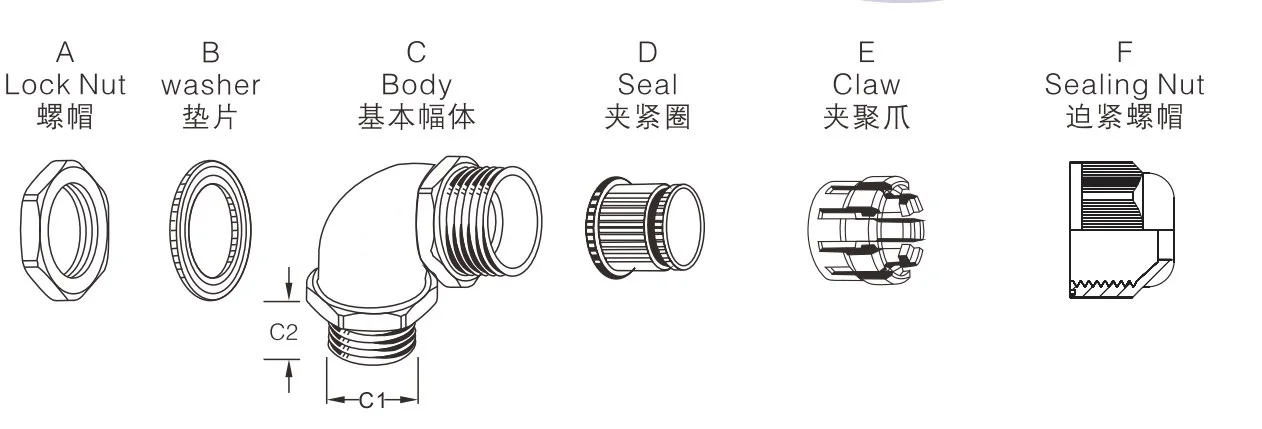 A
Lock Nut
螺帽

B
washer
垫片

C
Body
基本幅体

D
Seal
夹紧圈

E
Claw
夹聚爪

F
Sealing Nut
迫紧螺帽

C2

C1