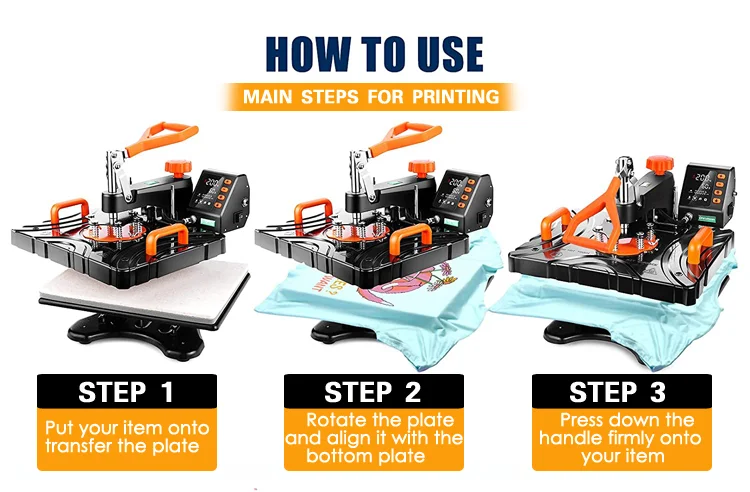 HOW TO USE

MAIN STEPS FOR PRINTING

STEP 1

Put your item onto transfer the plate

STEP 2

Rotate the plate and align it with the bottom plate

STEP 3

Press down the handle firmly onto your item