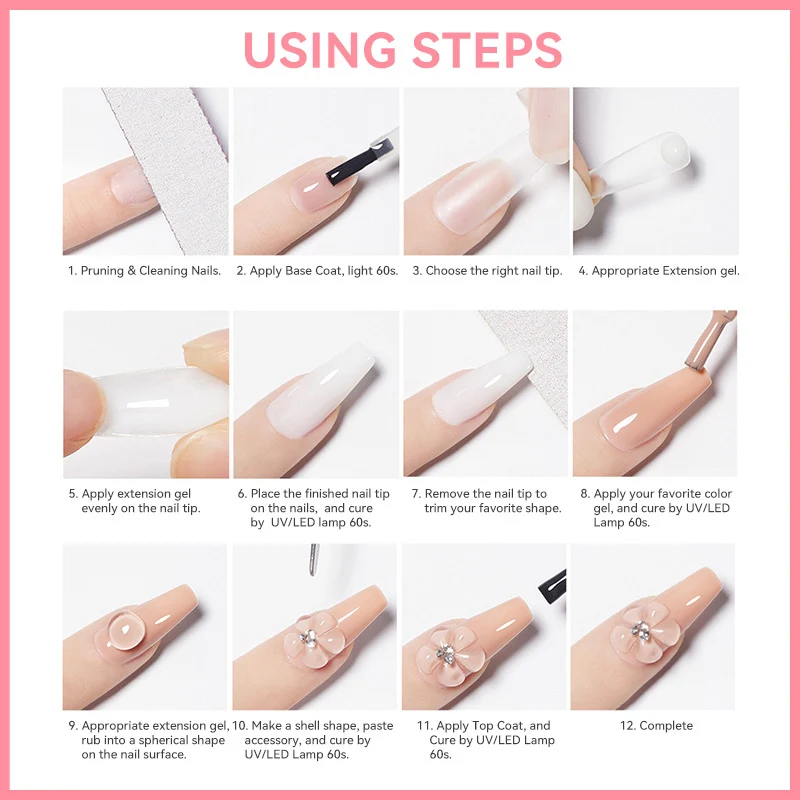 USING STEPS

1. Pruning & Cleaning Nails.

2. Apply Base Coat, light 60s.

3. Choose the right nail tip.

4. Appropriate Extension gel.

5. Apply extension gel evenly on the nail tip.

6. Place the finished nail tip on the nails, and cure by UV/LED lamp 60s.

7. Remove the nail tip to trim your favorite shape.

8. Apply your favorite color gel, and cure by UV/LED Lamp 60s.

9. Appropriate extension gel, rub into a spherical shape on the nail surface.

10. Make a shell shape, paste accessory, and cure by UV/LED Lamp 60s.

11. Apply Top Coat, and Cure by UV/LED Lamp 60s.

12. Complete