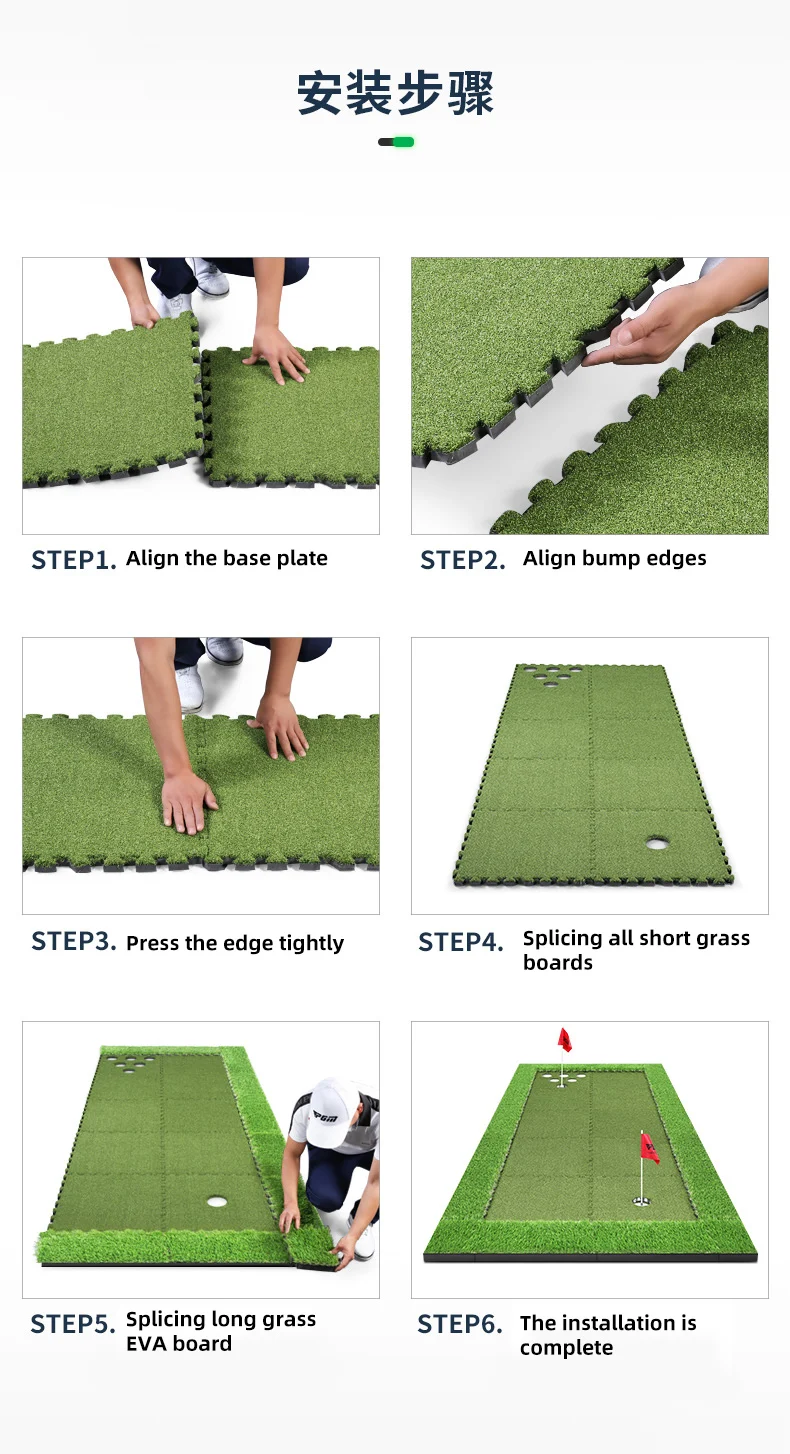 安装步骤

STEP1. Align the base plate

STEP2. Align bump edges

STEP3. Press the edge tightly

STEP4. Splicing all short grass boards

PGM

STEP5. Splicing long grass EVA board

STEP6. The installation is complete