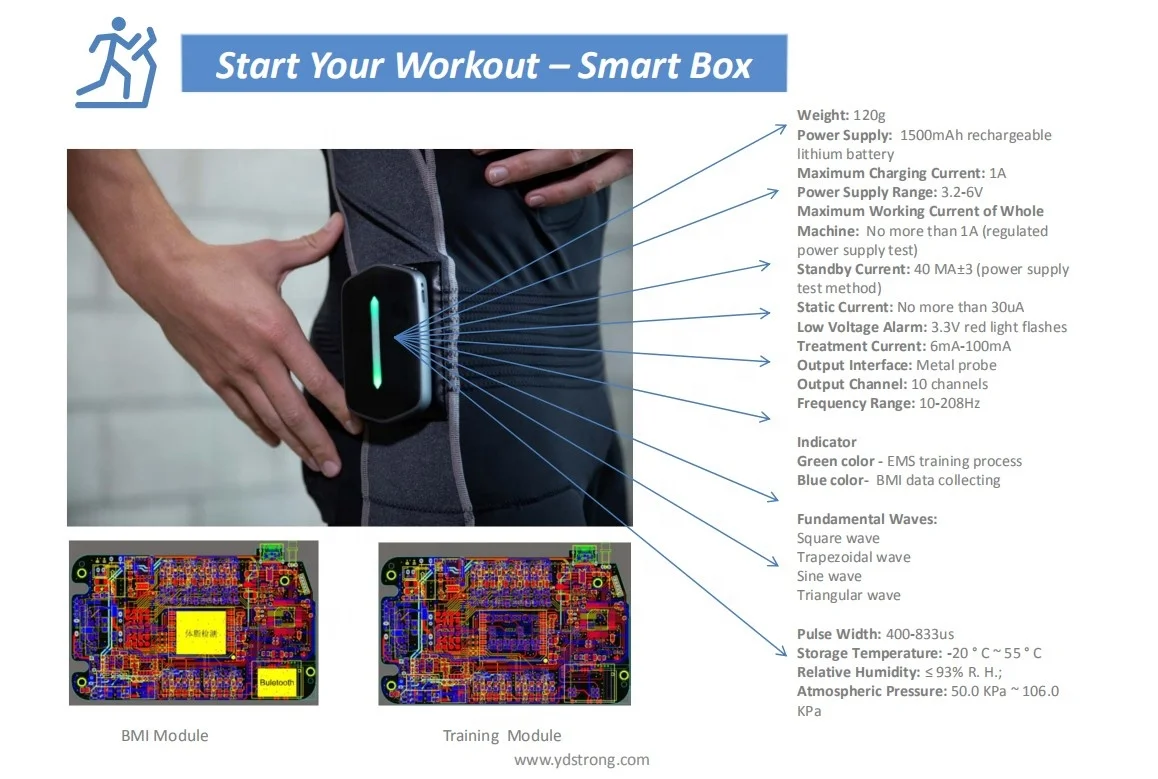 Start Your Workout – Smart Box

Weight: 120g
Power Supply: 1500mAh rechargeable lithium battery
Maximum Charging Current: 1A
Power Supply Range: 3.2-6V
Maximum Working Current of Whole Machine: No more than 1A (regulated power supply test)
Standby Current: 40 MA±3 (power supply test method)
Static Current: No more than 30uA
Low Voltage Alarm: 3.3V red light flashes
Treatment Current: 6mA-100mA
Output Interface: Metal probe
Output Channel: 10 channels
Frequency Range: 10-208Hz

Indicator
Green color - EMS training process
Blue color- BMI data collecting

Fundamental Waves:
Square wave
Trapezoidal wave
Sine wave
Triangular wave

Pulse Width: 400-833us
Storage Temperature: -20 ° C ~ 55 ° C
Relative Humidity: ≤ 93% R. H.;
Atmospheric Pressure: 50.0 KPa ~ 106.0 KPa

体脂检测

Buletooth

BMI Module

Training Module

www.ydstrong.com