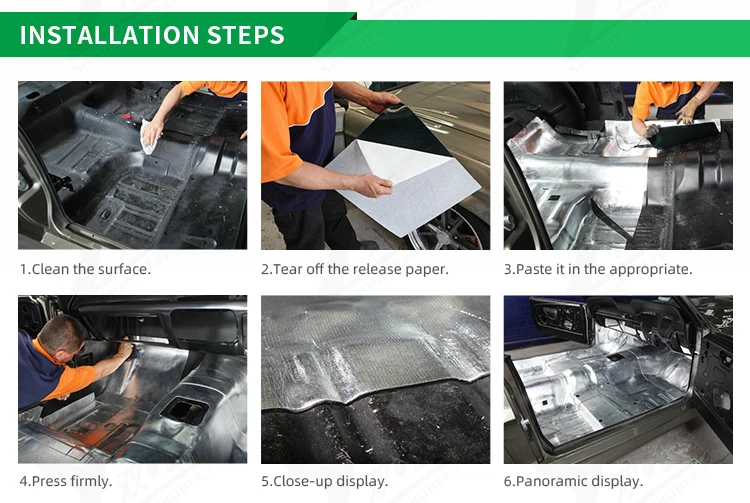 INSTALLATION STEPS

1.Clean the surface.

2.Tear off the release paper.

3.Paste it in the appropriate.

4.Press firmly.

5.Close-up display.

6.Panoramic display.