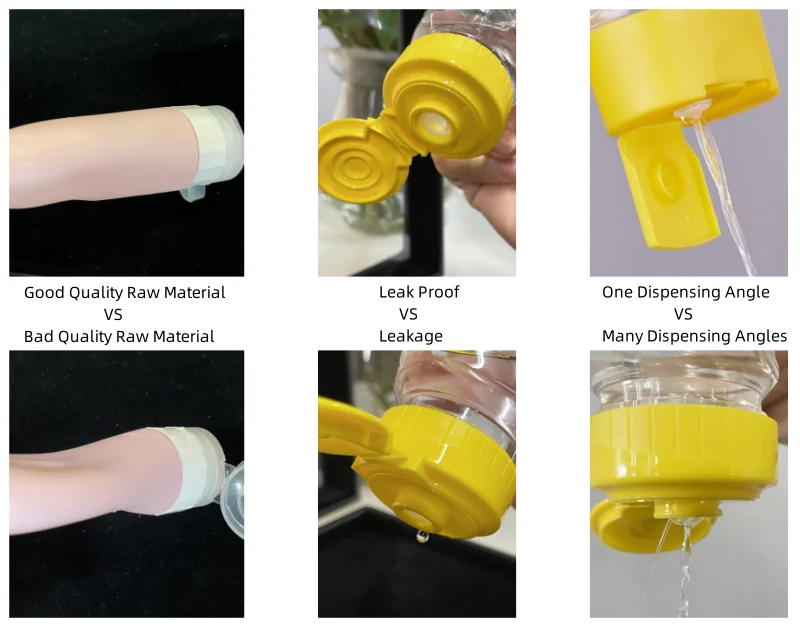 Good Quality Raw Material
VS
Bad Quality Raw Material

Leak Proof
VS
Leakage

One Dispensing Angle
VS
Many Dispensing Angles