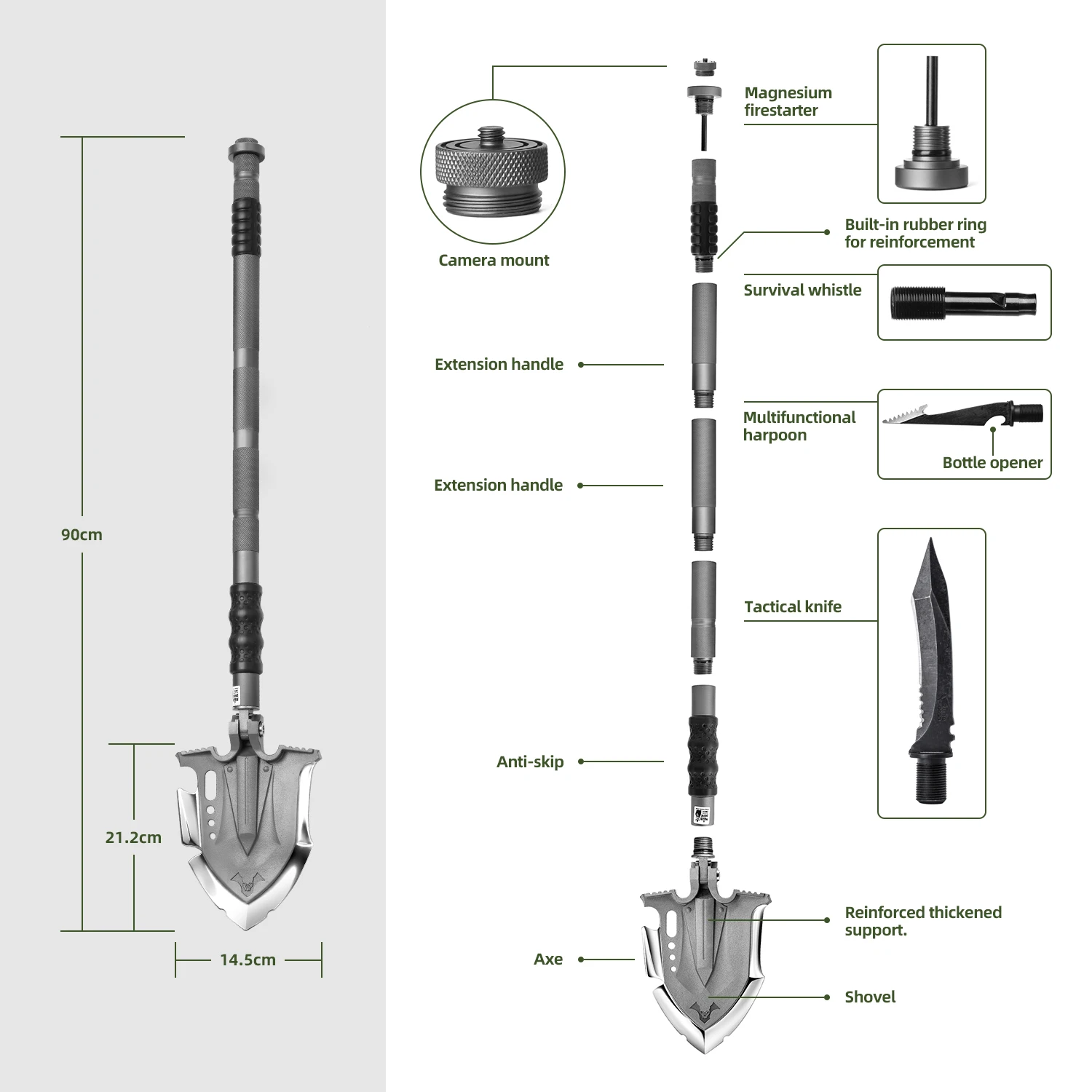 90cm

21.2cm

14.5cm

Camera mount

Magnesium firestarter

Built-in rubber ring for reinforcement

Survival whistle

Extension handle

Multifunctional harpoon

Bottle opener

Extension handle

Tactical knife

Anti-skip

Reinforced thickened support.

Axe

Shovel