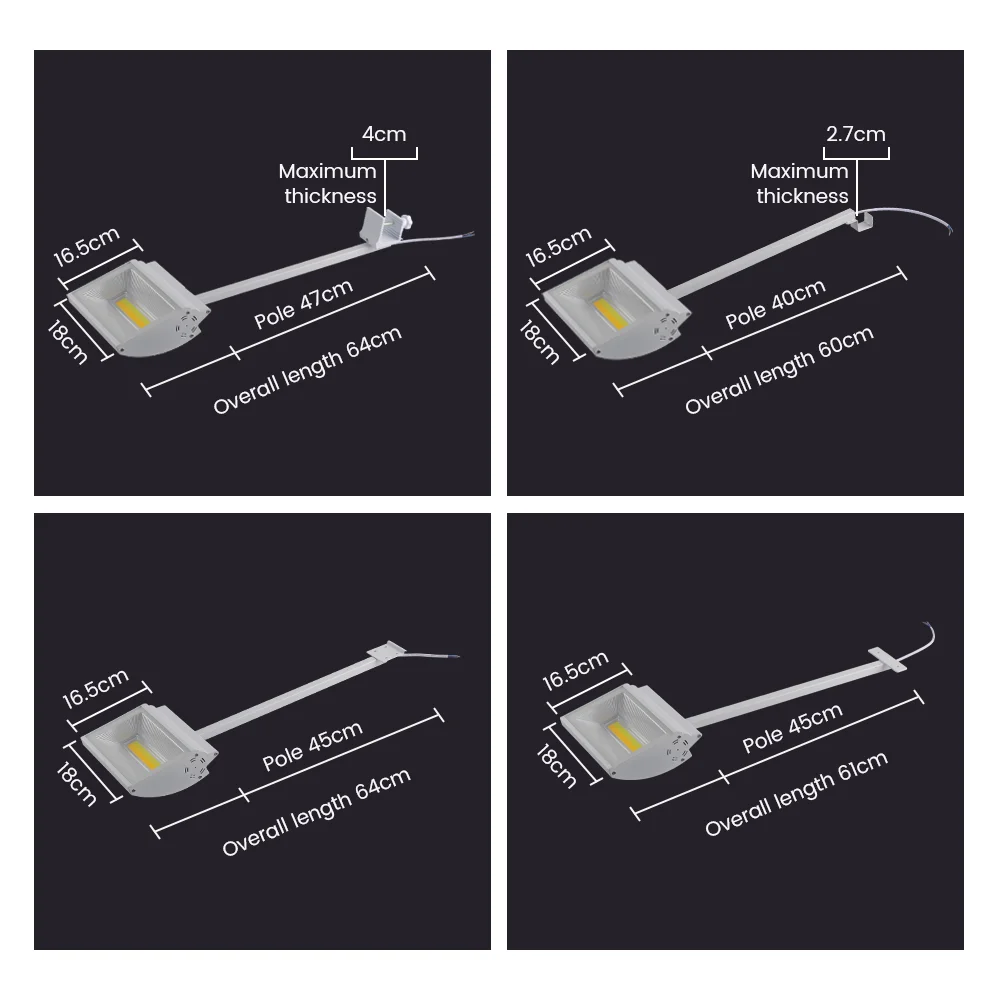 4cm
Maximum thickness
16.5cm
18cm
Pole 47cm
Overall length 64cm

2.7cm
Maximum thickness
16.5cm
18cm
Pole 40cm
Overall length 60cm

16.5cm
18cm
Pole 45cm
Overall length 64cm

16.5cm
18cm
Pole 45cm
Overall length 61cm