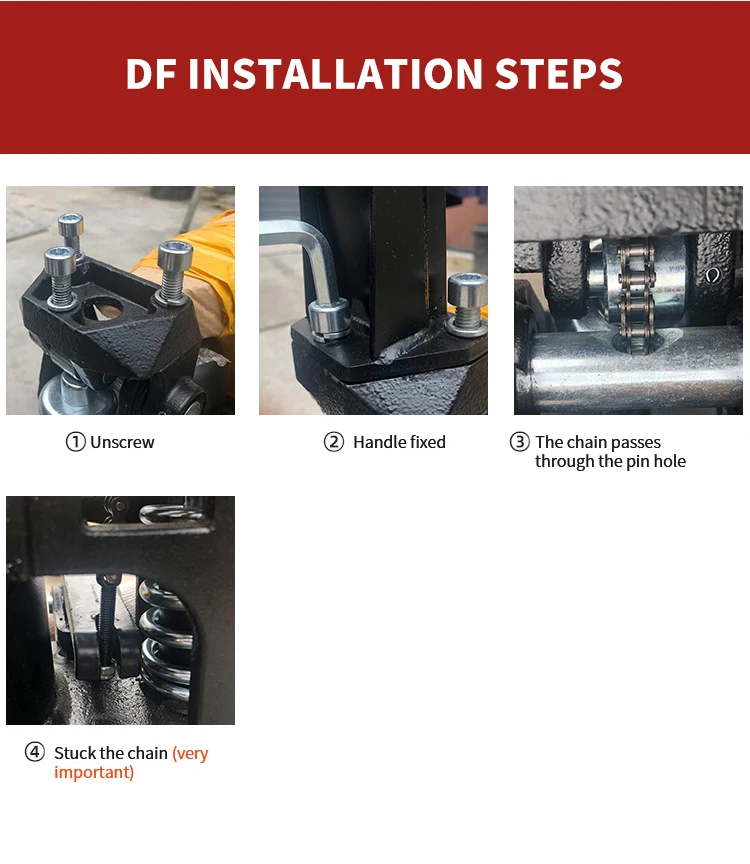 DF INSTALLATION STEPS

① Unscrew

② Handle fixed

③ The chain passes through the pin hole

④ Stuck the chain (very important)