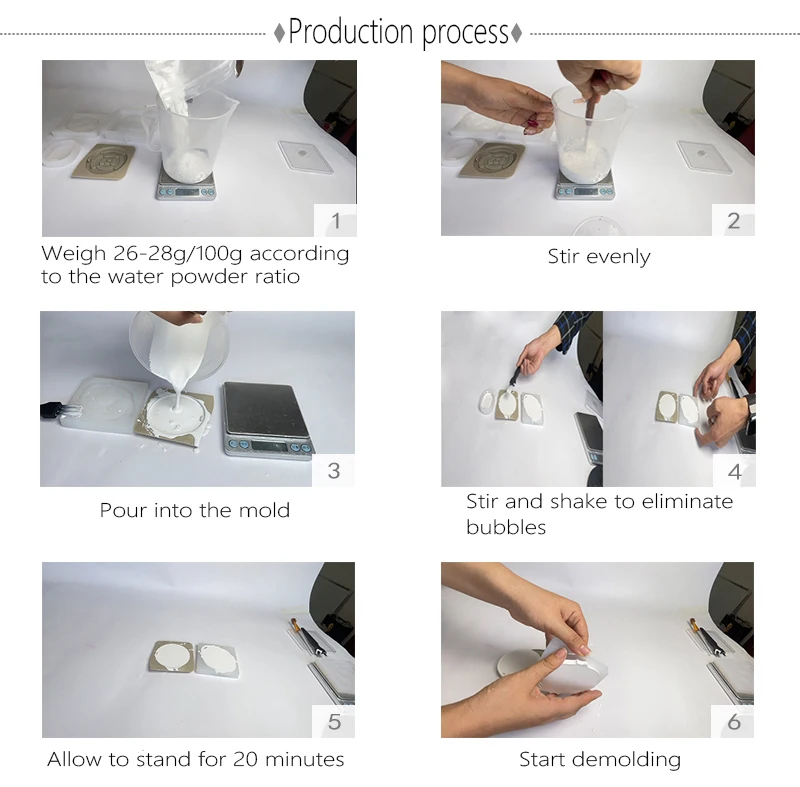 ♦Production process♦

1

Weigh 26-28g/100g according to the water powder ratio

2

Stir evenly

3

Pour into the mold

4

Stir and shake to eliminate bubbles

5

Allow to stand for 20 minutes

6

Start demolding