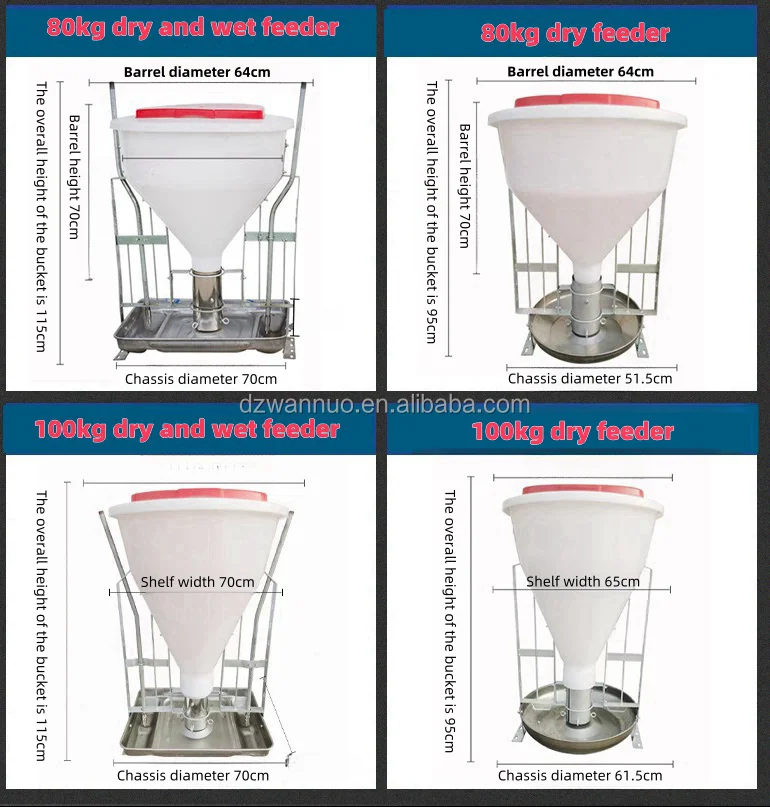 80kg dry and wet feeder

Barrel diameter 64cm

The overall height of the bucket is 115cm

Barrel height 70cm

Chassis diameter 70cm

80kg dry feeder

Barrel diameter 64cm

The overall height of the bucket is 95cm

Barrel height 70cm

Chassis diameter 51.5cm

dzwannuo.en.alibaba.com

100kg dry and wet feeder

The overall height of the bucket is 115cm

Shelf width 70cm

Chassis diameter 70cm

100kg dry feeder

The overall height of the bucket is 95cm

Shelf width 65cm

Chassis diameter 61.5cm