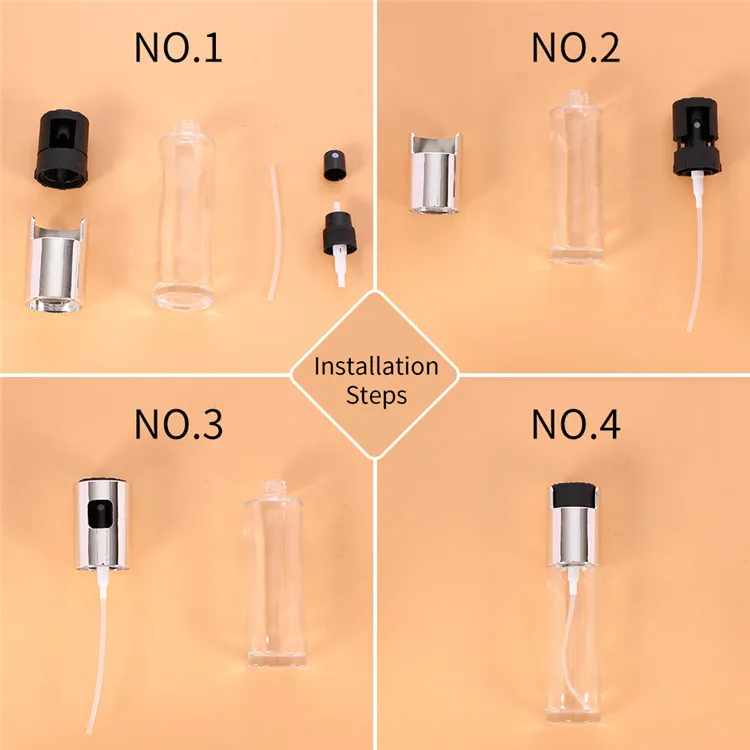 NO.1

NO.2

Installation Steps

NO.3

NO.4