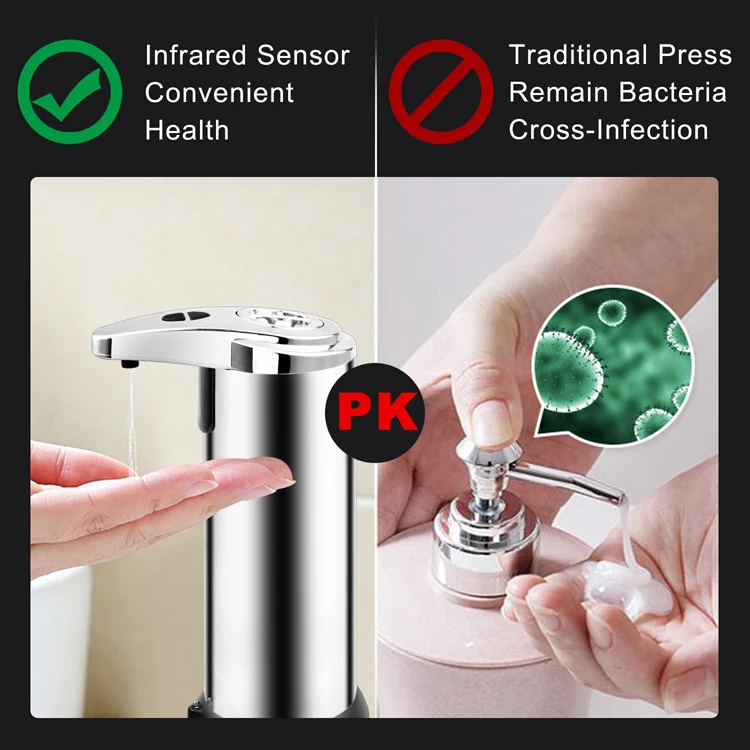 Infrared Sensor
Convenient
Health

Traditional Press
Remain Bacteria
Cross-Infection

PK